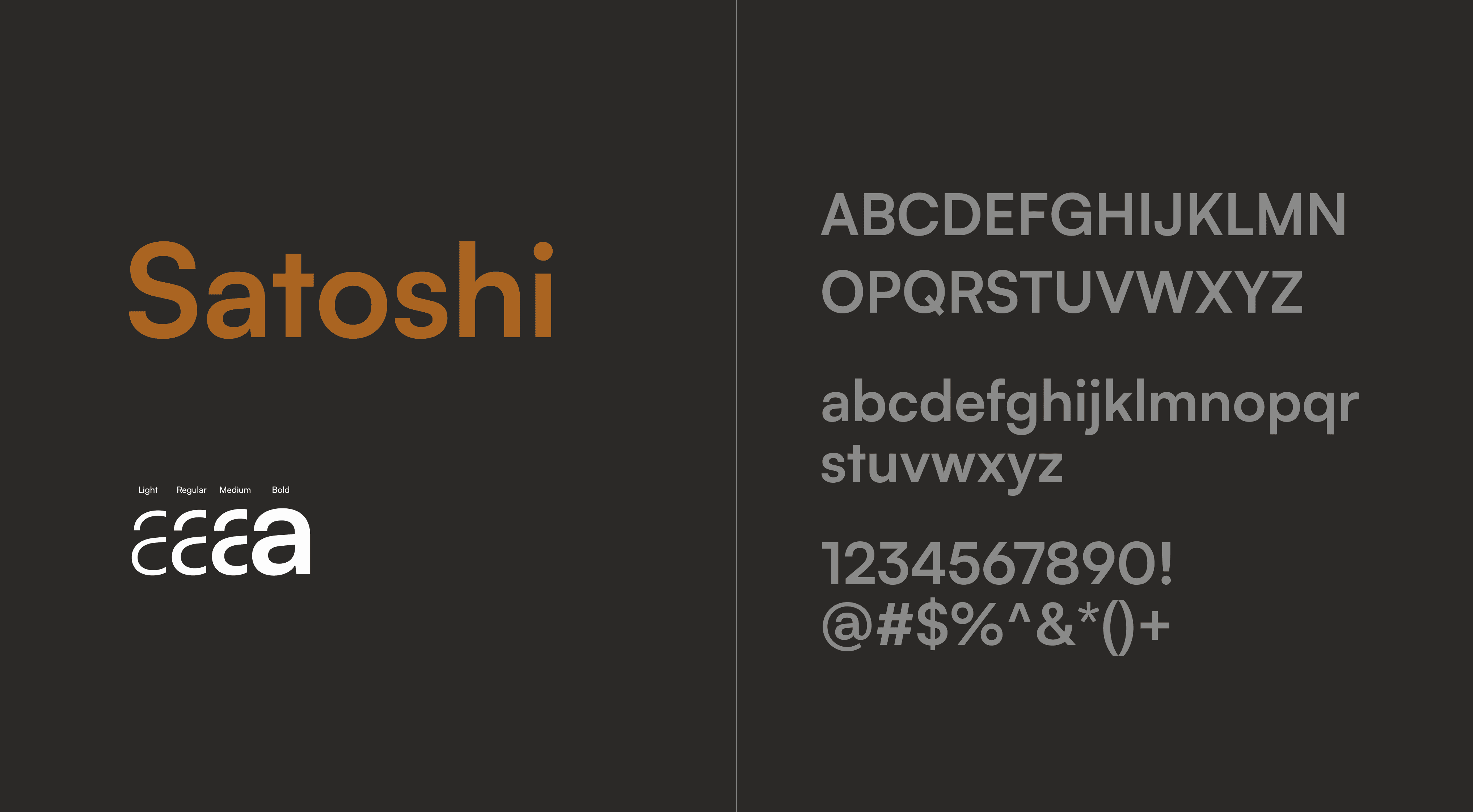 Satoshi

Light Regular Medium Bold

aaaa

ABCDEFGHIJKLMN
OPQRSTUVWXYZ

abcdefghijklmnopqr
stuvwxyz

1234567890!
@#$%^&*()+