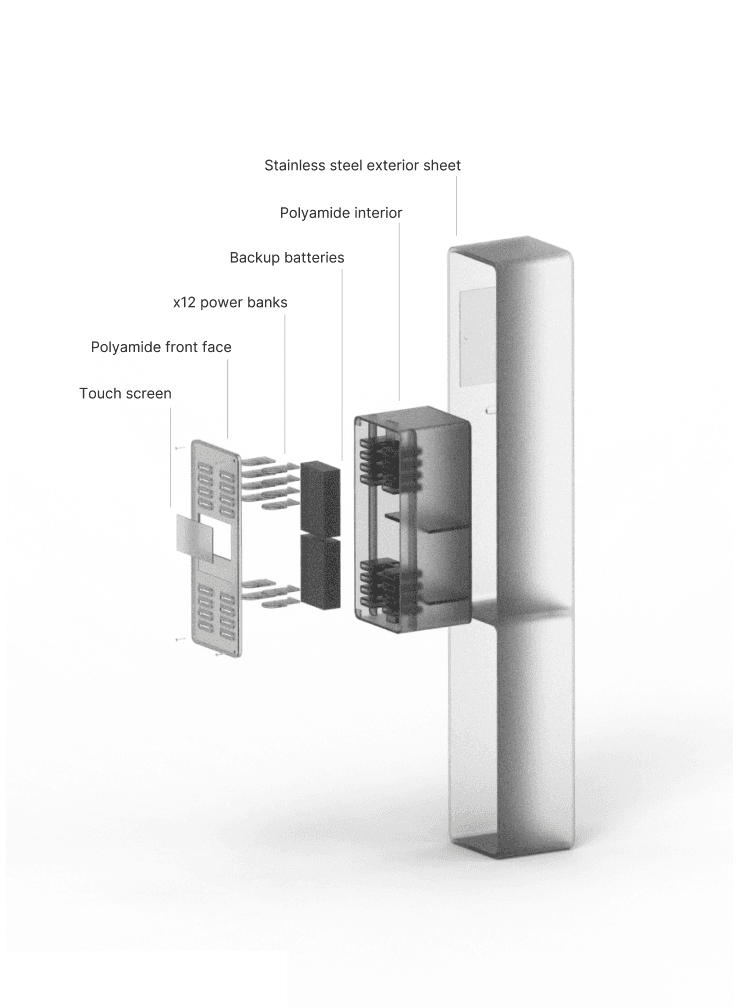 Stainless steel exterior sheet

Polyamide interior

Backup batteries

x12 power banks

Polyamide front face

Touch screen