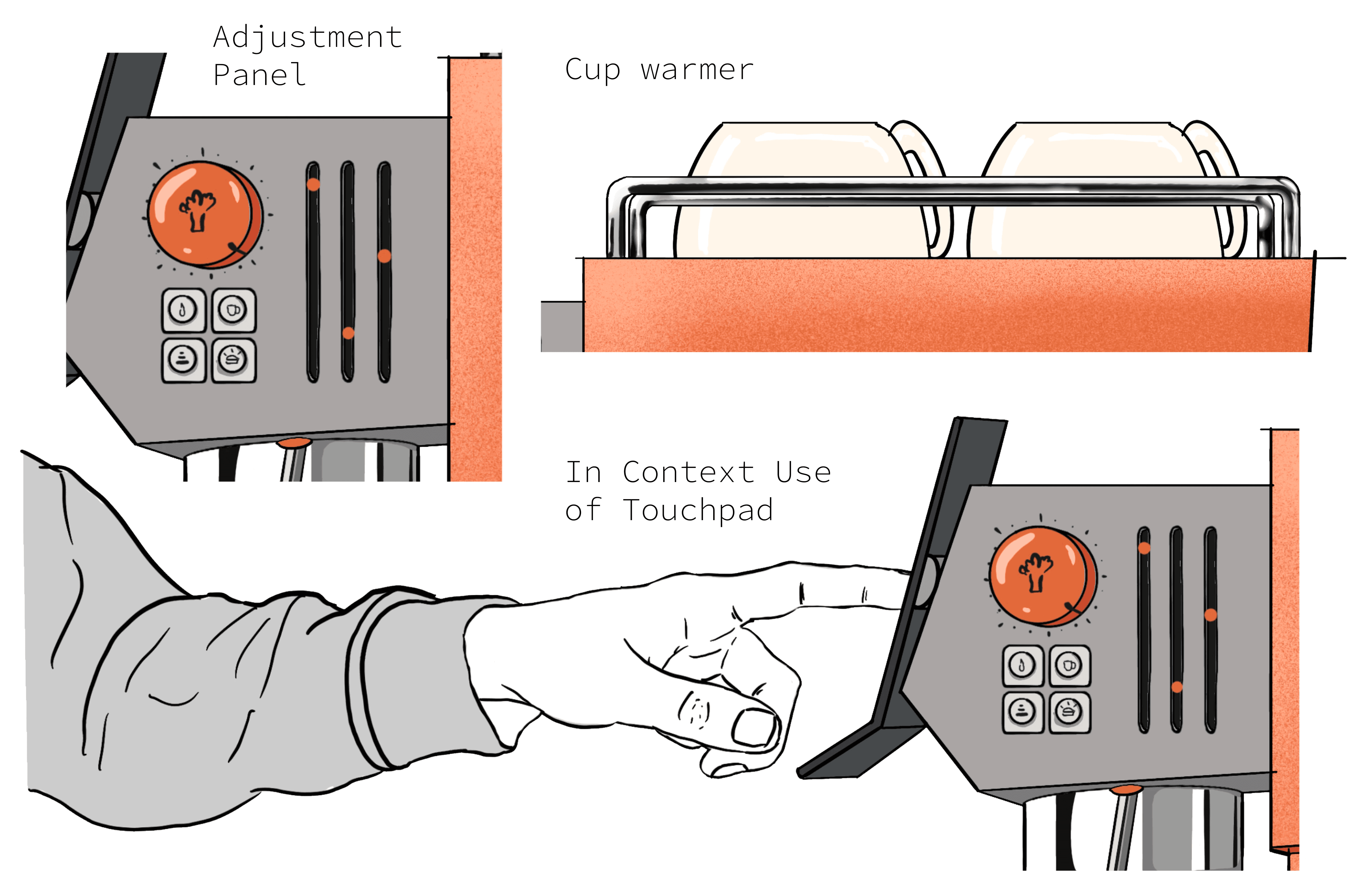 Adjustment Panel

Cup warmer

In Context Use of Touchpad