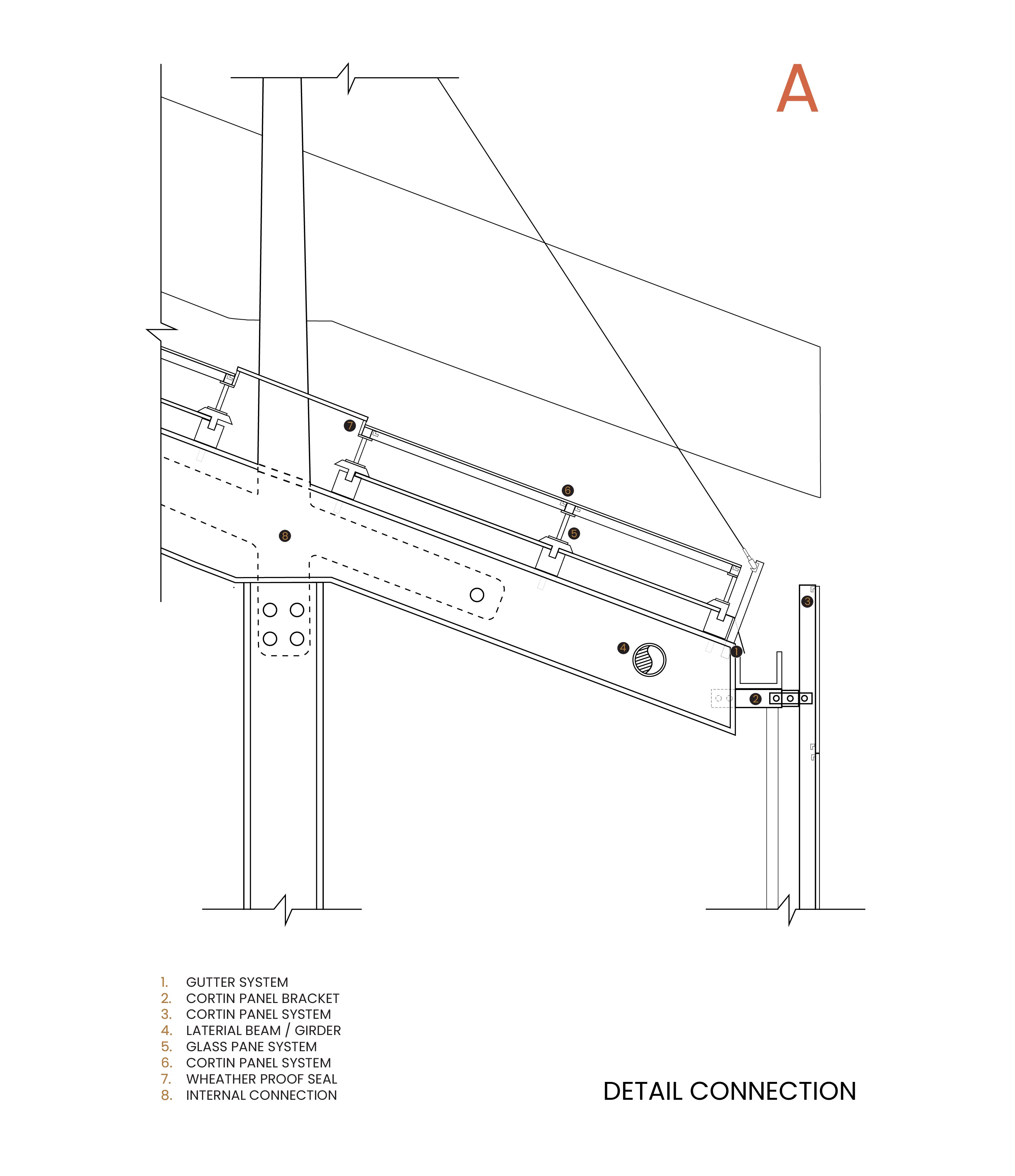 A

7
6
5
8
3
4
1
2

1. GUTTER SYSTEM
2. CORTIN PANEL BRACKET
3. CORTIN PANEL SYSTEM
4. LATERIAL BEAM / GIRDER
5. GLASS PANE SYSTEM
6. CORTIN PANEL SYSTEM
7. WHEATHER PROOF SEAL
8. INTERNAL CONNECTION

DETAIL CONNECTION