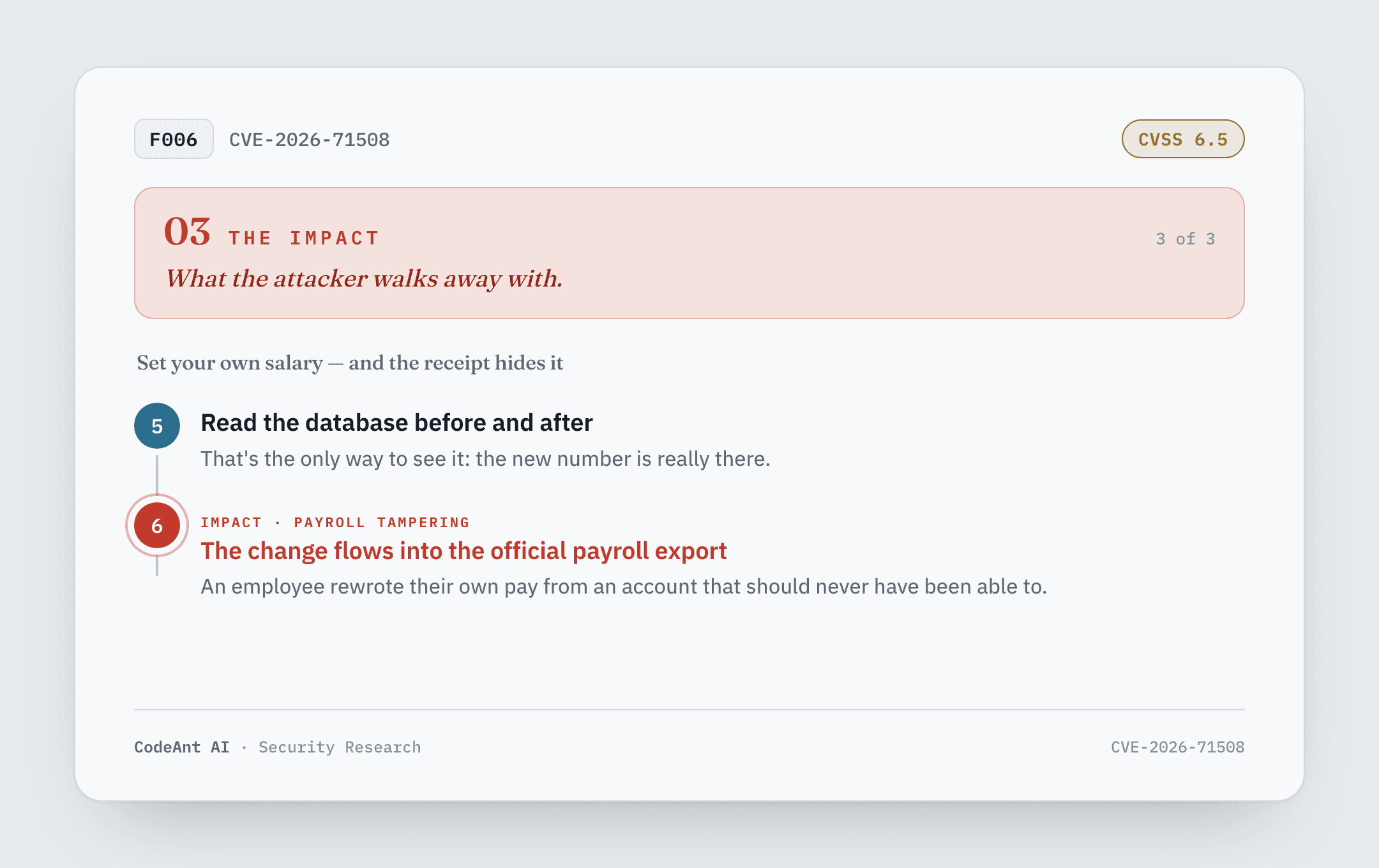 F006 CVE-2026-71508

CVSS 6.5

03 THE IMPACT

3 of 3

What the attacker walks away with.

Set your own salary — and the receipt hides it

5

Read the database before and after

That's the only way to see it: the new number is really there.

6

IMPACT · PAYROLL TAMPERING

The change flows into the official payroll export

An employee rewrote their own pay from an account that should never have been able to.

CodeAnt AI · Security Research

CVE-2026-71508