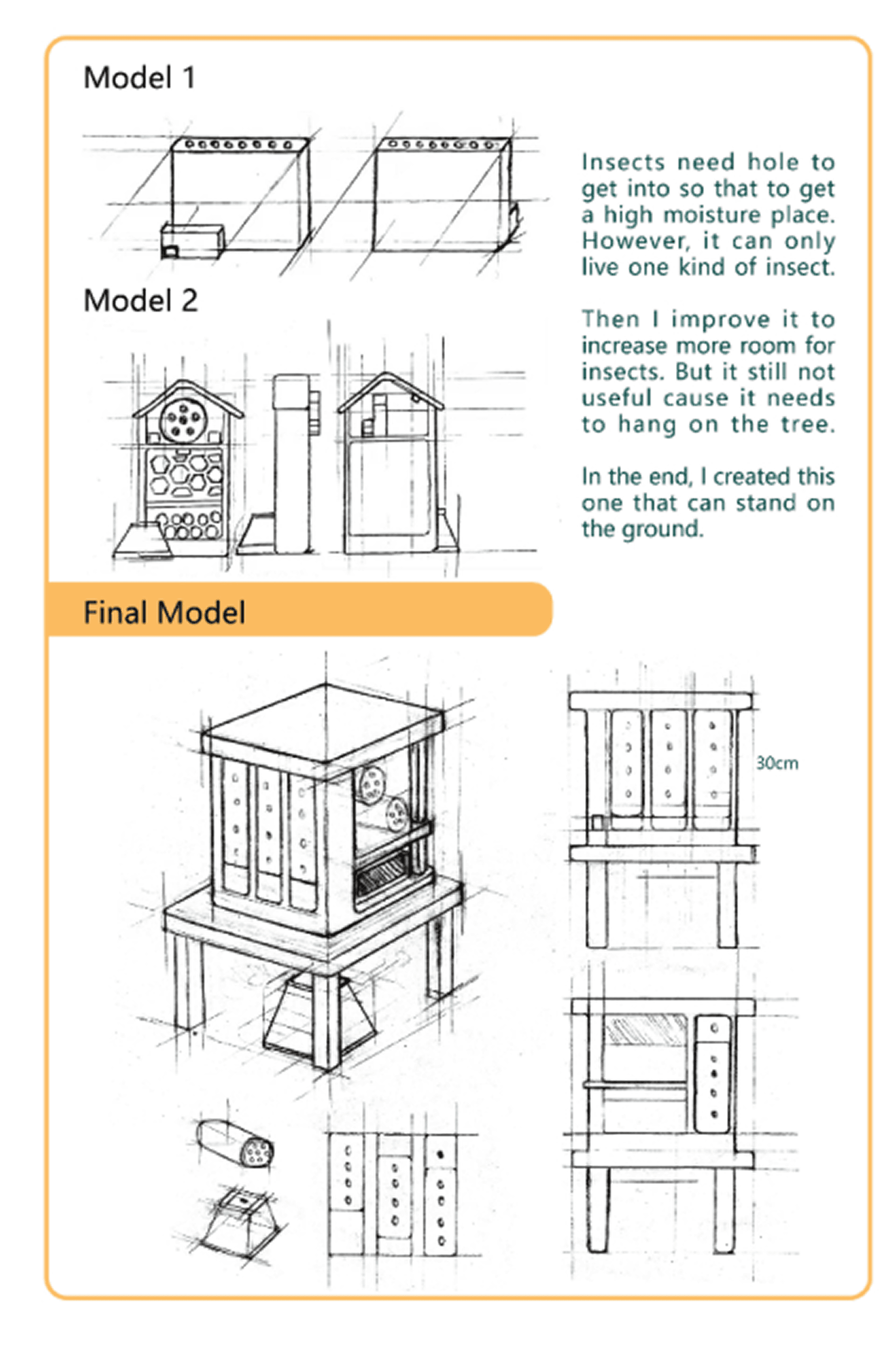 Model 1

Model 2

Insects need hole to get into so that to get a high moisture place. However, it can only live one kind of insect.

Then I improve it to increase more room for insects. But it still not useful cause it needs to hang on the tree.

In the end, I created this one that can stand on the ground.

Final Model

30cm