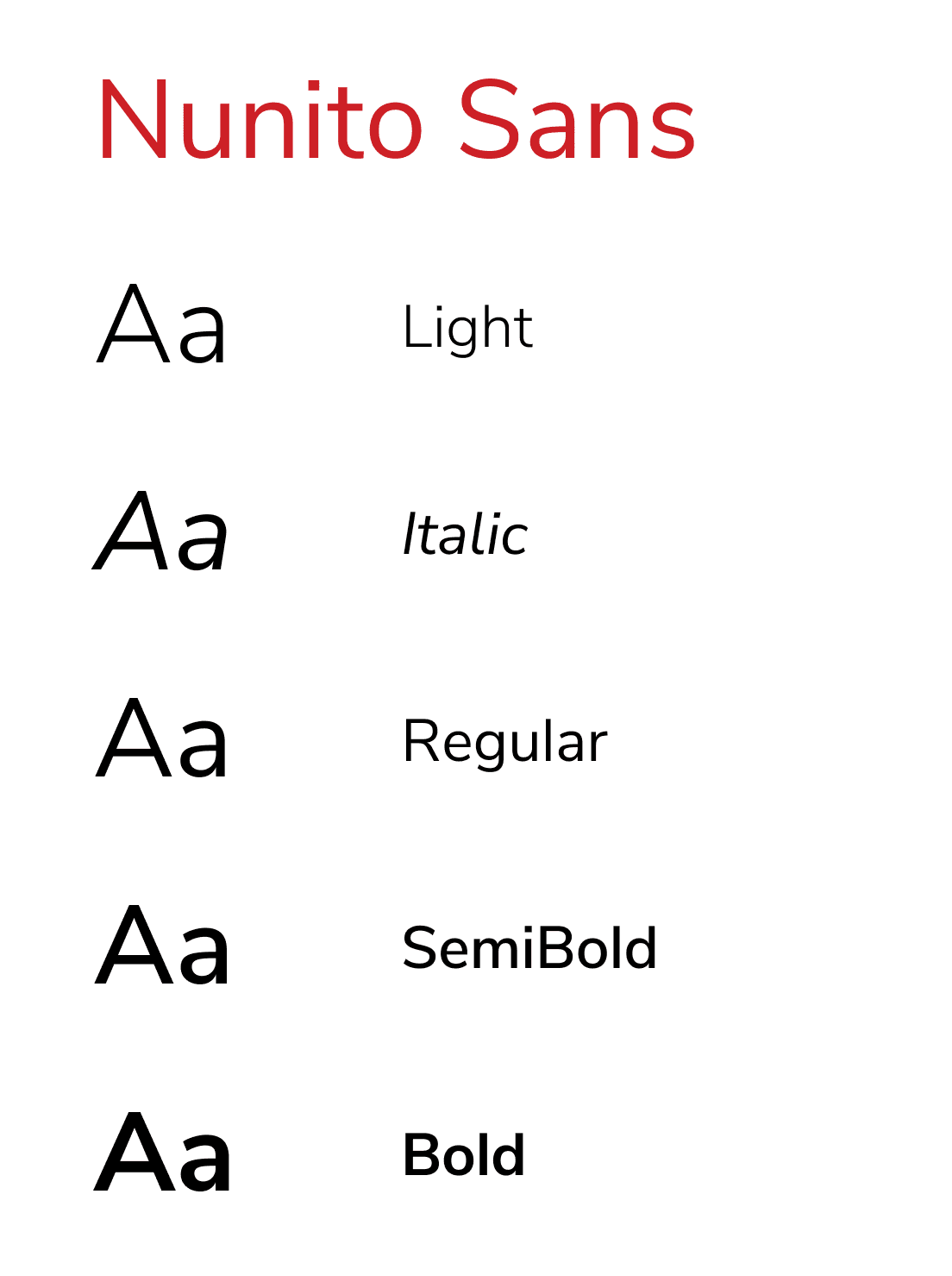 Nunito Sans

Aa Light

Aa Italic

Aa Regular

Aa SemiBold

Aa Bold