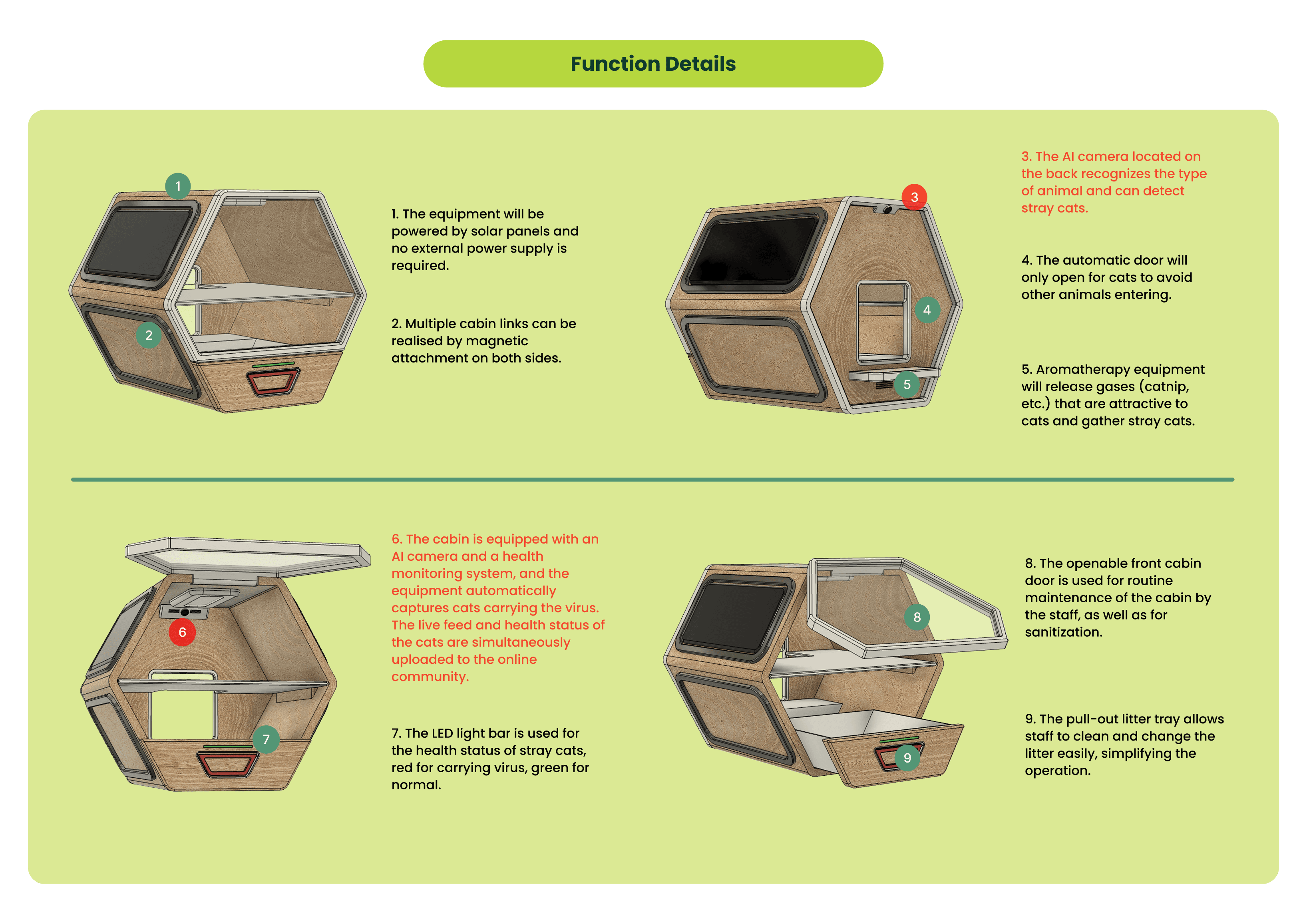 Function Details

1

2

1. The equipment will be powered by solar panels and no external power supply is required.

2. Multiple cabin links can be realised by magnetic attachment on both sides.

3

4

5

3. The AI camera located on the back recognizes the type of animal and can detect stray cats.

4. The automatic door will only open for cats to avoid other animals entering.

5. Aromatherapy equipment will release gases (catnip, etc.) that are attractive to cats and gather stray cats.

6

7

6. The cabin is equipped with an AI camera and a health monitoring system, and the equipment automatically captures cats carrying the virus. The live feed and health status of the cats are simultaneously uploaded to the online community.

7. The LED light bar is used for the health status of stray cats, red for carrying virus, green for normal.

8

9

8. The openable front cabin door is used for routine maintenance of the cabin by the staff, as well as for sanitization.

9. The pull-out litter tray allows staff to clean and change the litter easily, simplifying the operation.