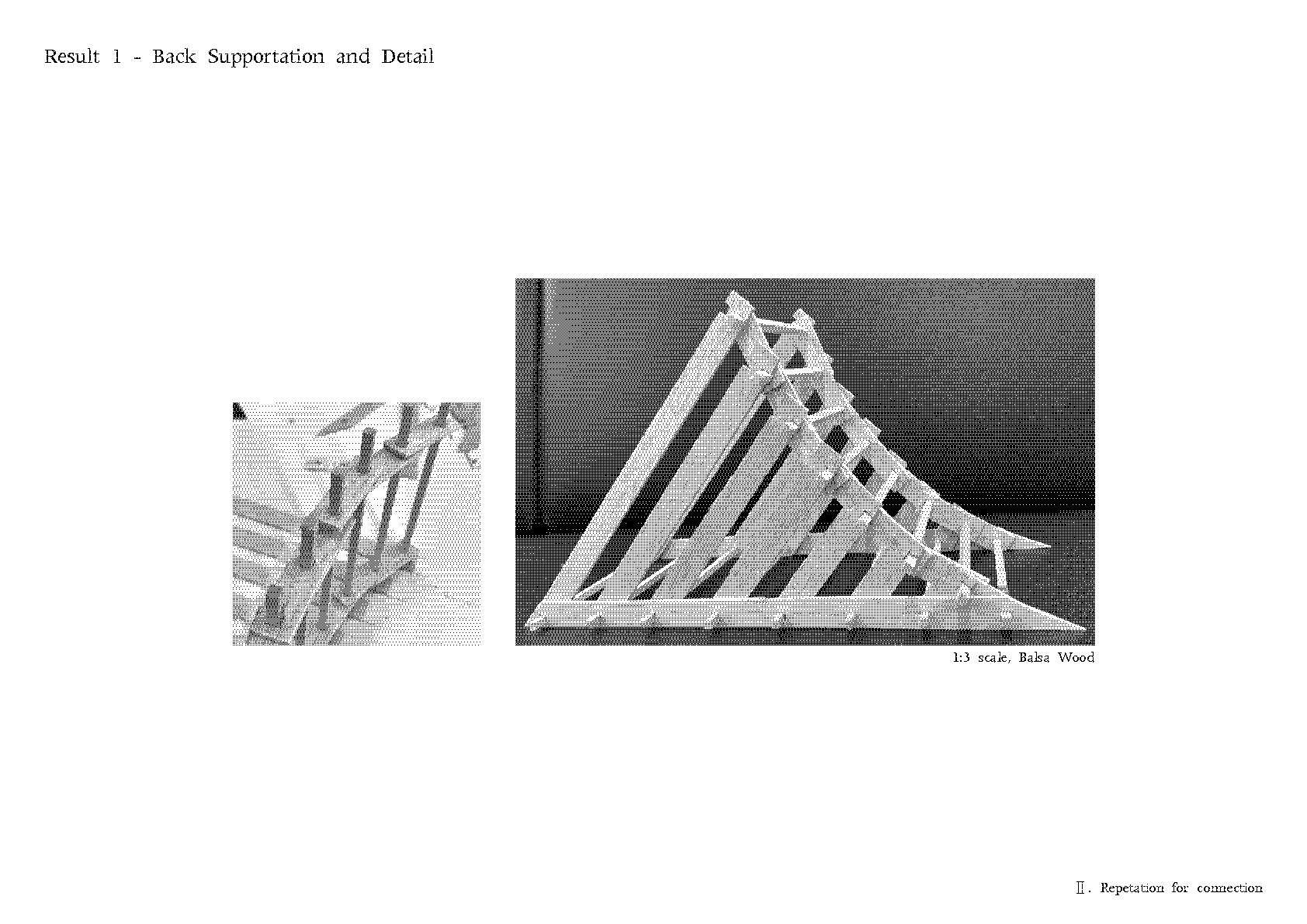 Result 1 - Back Supportation and Detail

1:3 scale, Balsa Wood

Ⅱ. Repetation for connection