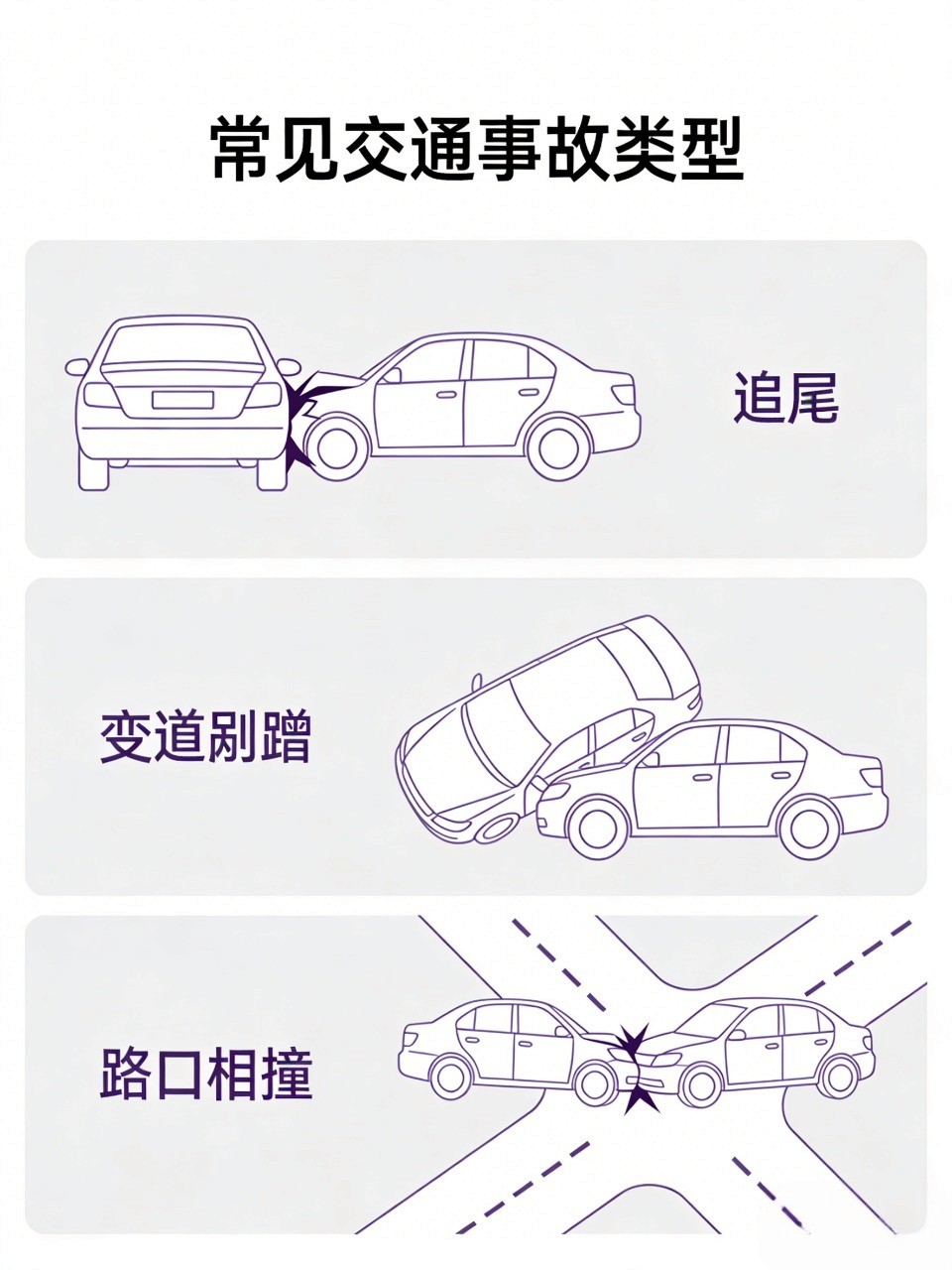 常见交通事故类型

追尾

变道剐蹭

路口相撞