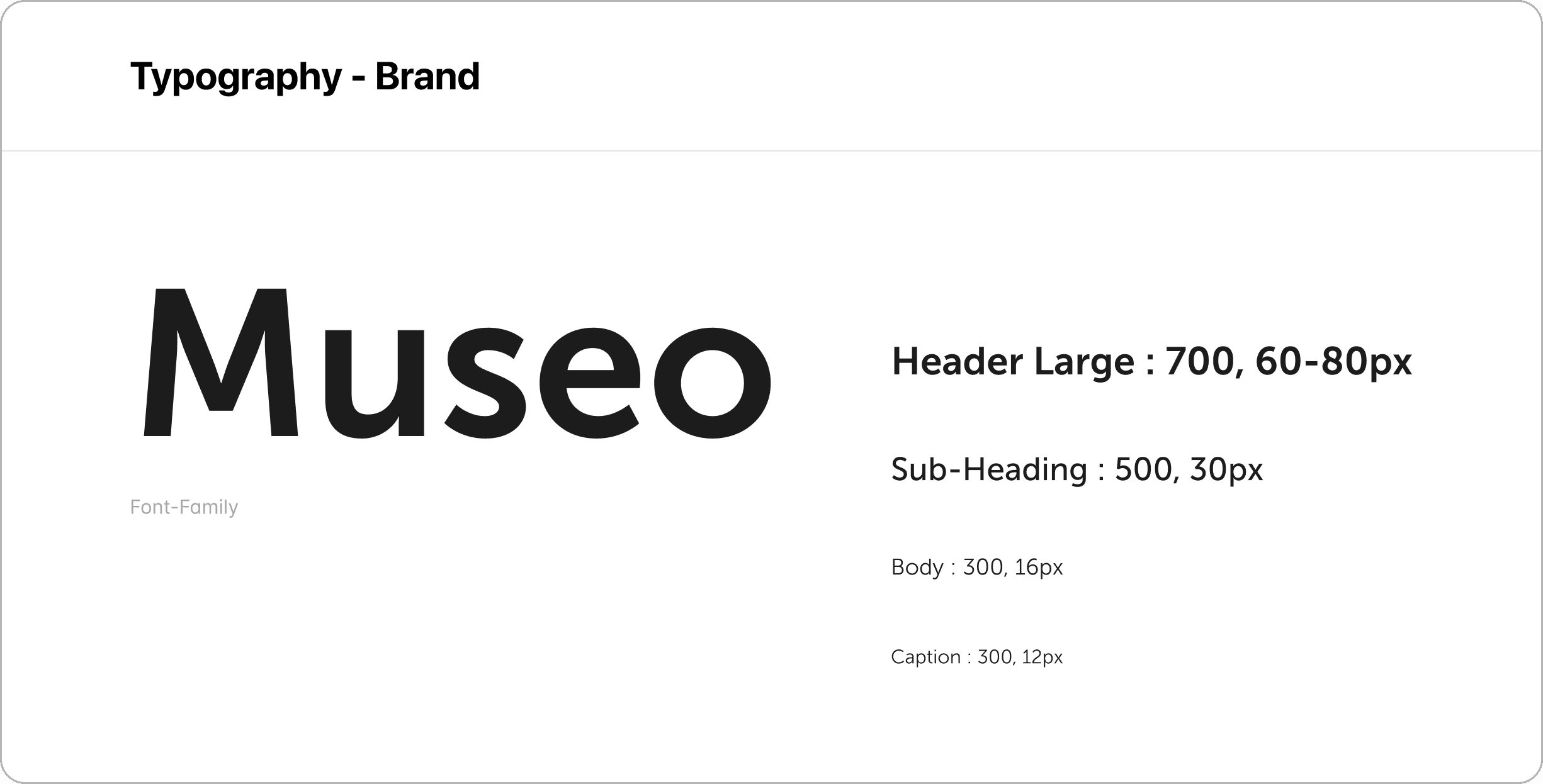 Typography - Brand

Museo

Font-Family

Header Large : 700, 60-80px

Sub-Heading : 500, 30px

Body : 300, 16px

Caption : 300, 12px