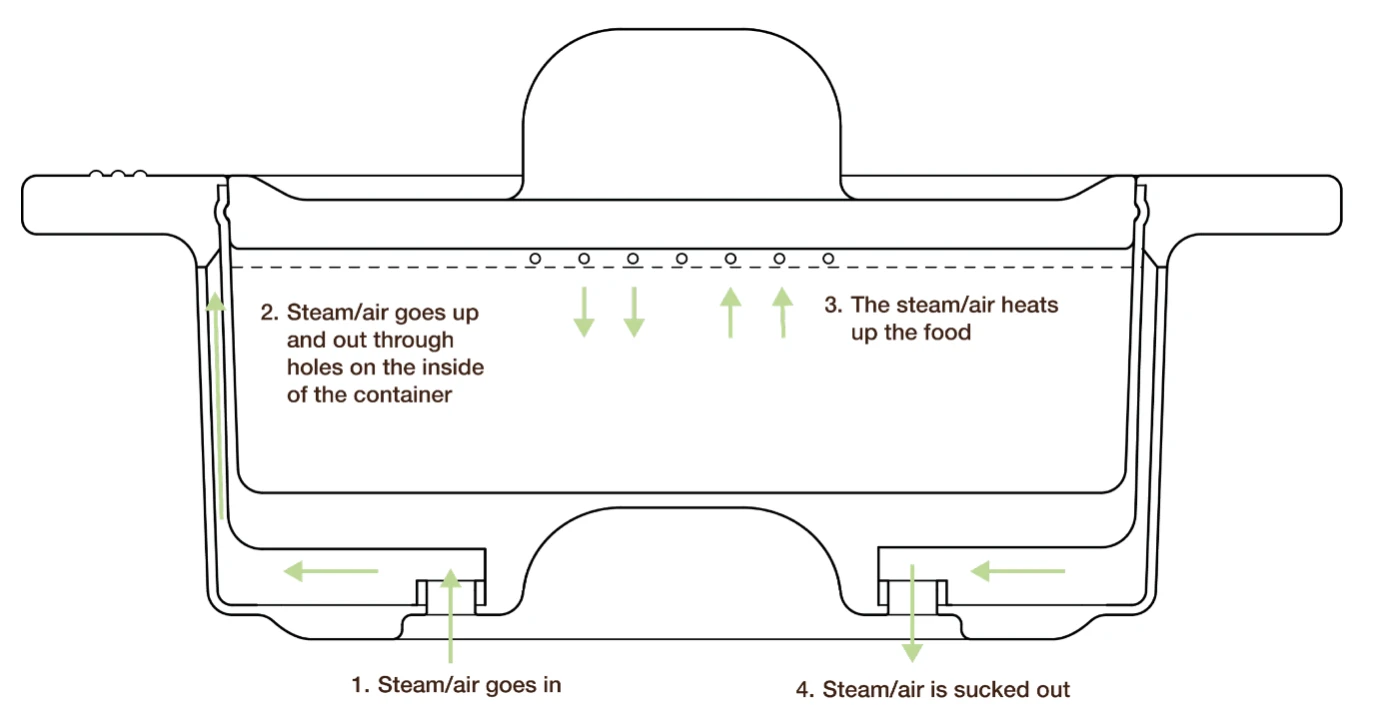 2. Steam/air goes up and out through holes on the inside of the container

3. The steam/air heats up the food

1. Steam/air goes in

4. Steam/air is sucked out