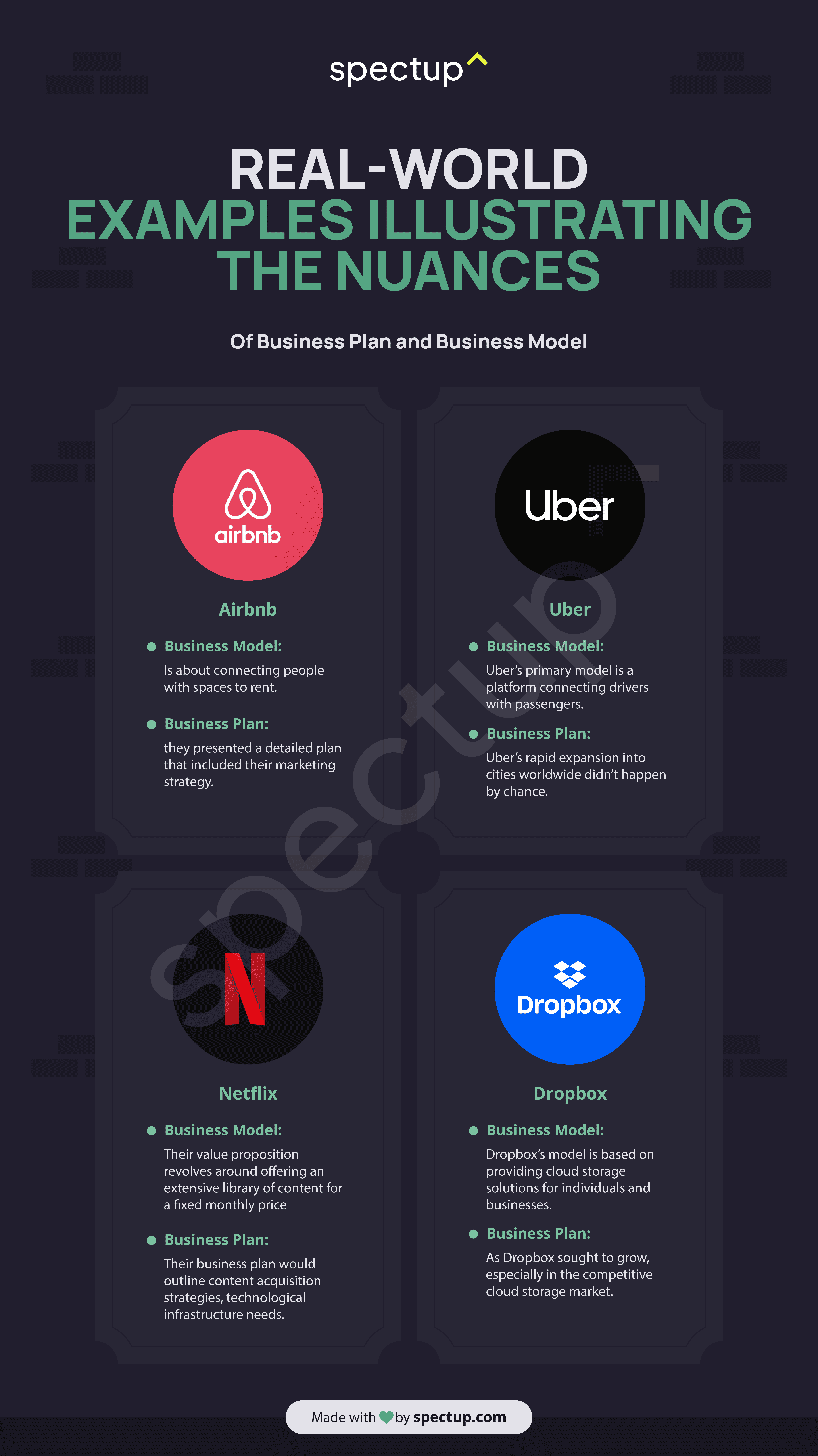 spectup

REAL-WORLD EXAMPLES ILLUSTRATING THE NUANCES

Of Business Plan and Business Model

airbnb

Airbnb

Business Model:

Is about connecting people with spaces to rent.

Business Plan:

they presented a detailed plan that included their marketing strategy.

Uber

Uber

Business Model:

Uber's primary model is a platform connecting drivers with passengers.

Business Plan:

Uber's rapid expansion into cities worldwide didn't happen by chance.

N

Netflix

Business Model:

Their value proposition revolves around offering an extensive library of content for a fixed monthly price

Business Plan:

Their business plan would outline content acquisition strategies, technological infrastructure needs.

Dropbox

Dropbox

Business Model:

Dropbox's model is based on providing cloud storage solutions for individuals and businesses.

Business Plan:

As Dropbox sought to grow, especially in the competitive cloud storage market.

spectup

Made with by spectup.com