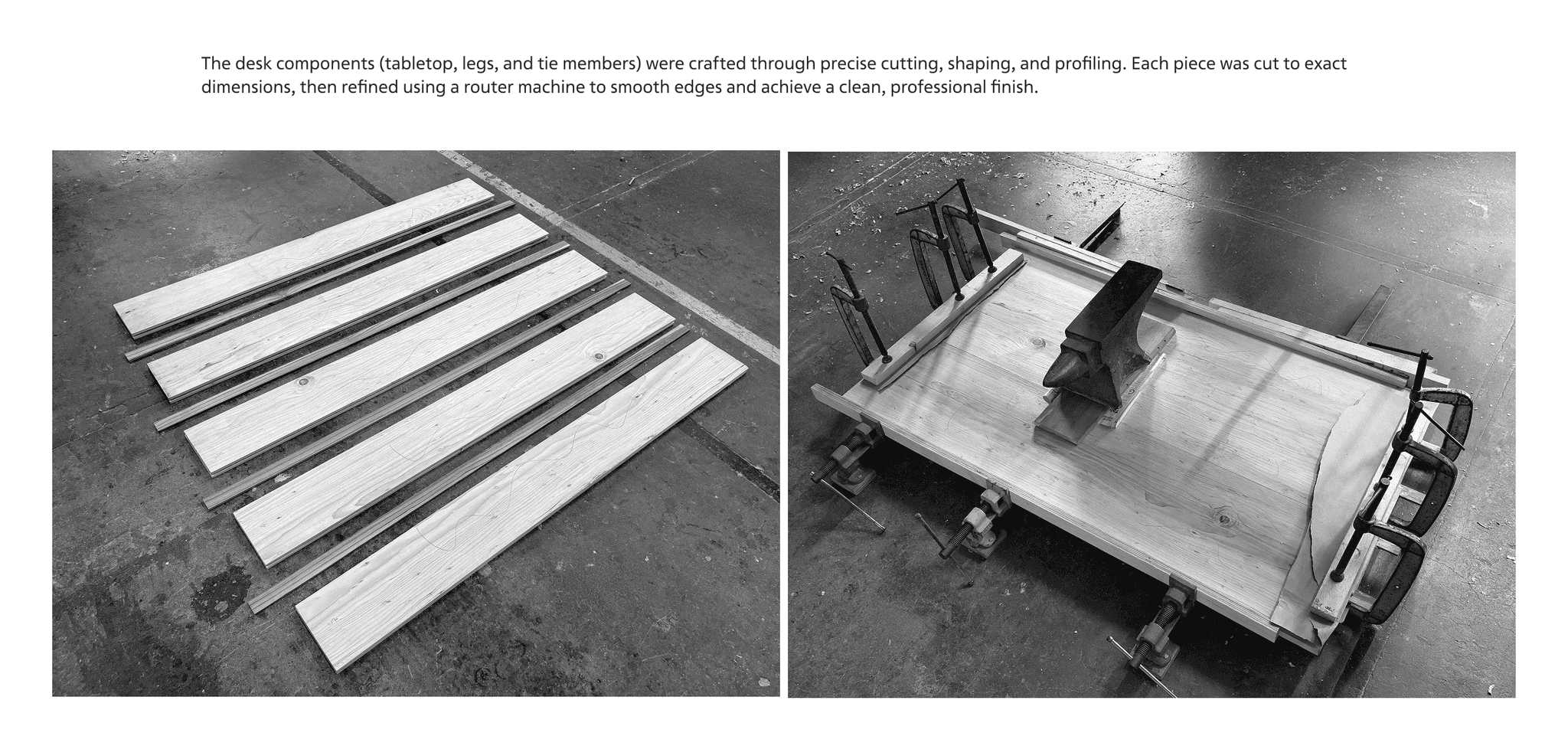 The desk components (tabletop, legs, and tie members) were crafted through precise cutting, shaping, and profiling. Each piece was cut to exact dimensions, then refined using a router machine to smooth edges and achieve a clean, professional finish.