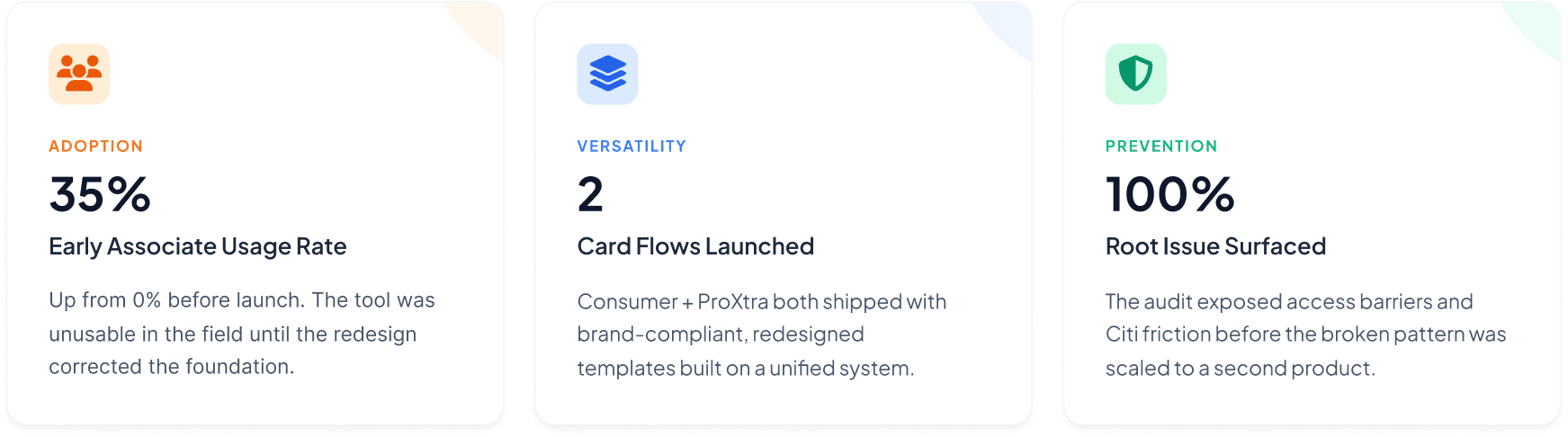 ADOPTION

35%

Early Associate Usage Rate

Up from 0% before launch. The tool was unusable in the field until the redesign corrected the foundation.

VERSATILITY

2

Card Flows Launched

Consumer + ProXtra both shipped with brand-compliant, redesigned templates built on a unified system.

PREVENTION

100%

Root Issue Surfaced

The audit exposed access barriers and Citi friction before the broken pattern was scaled to a second product.