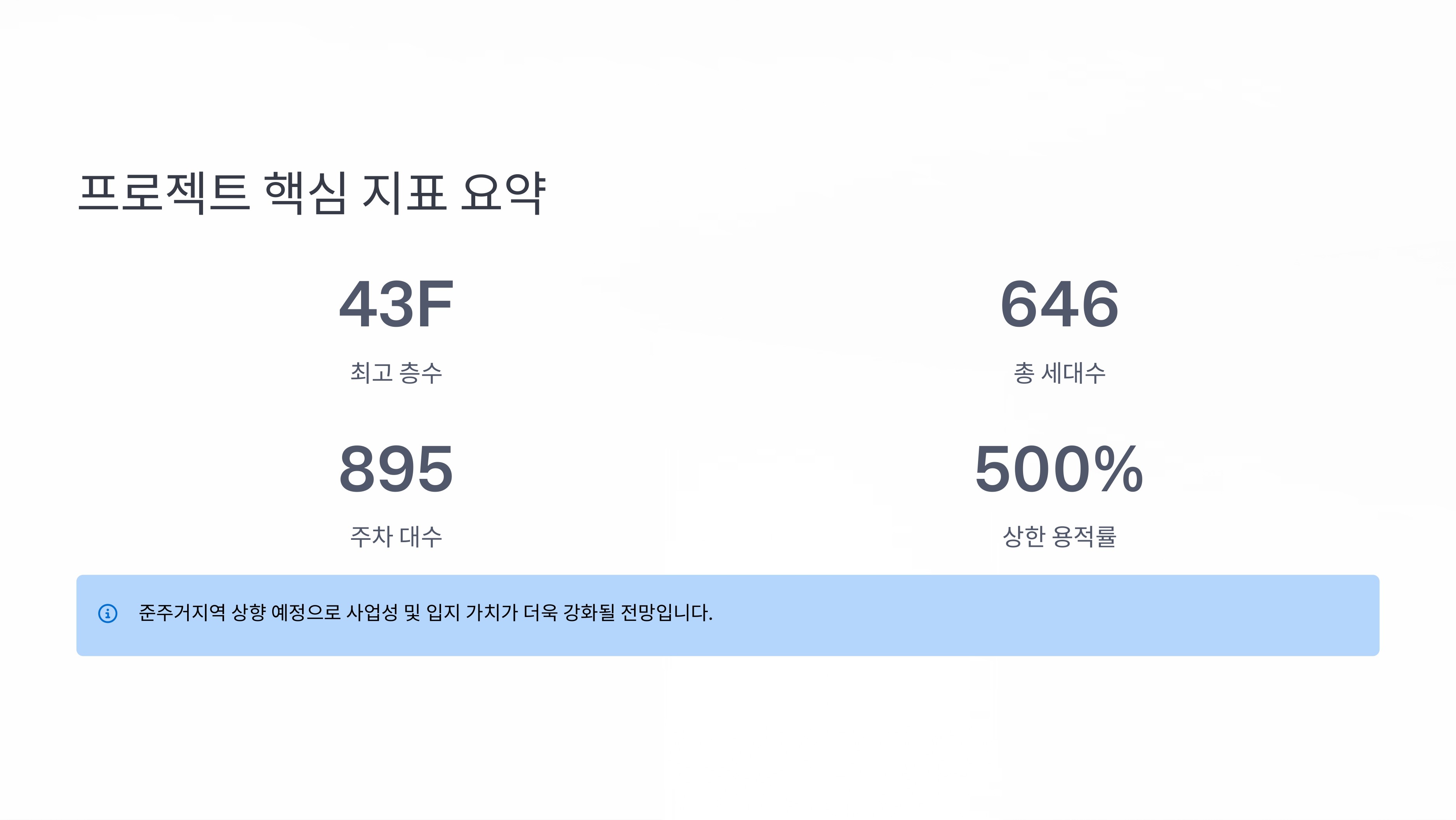 프로젝트 핵심 지표 요약

43F

최고 층수

646

총 세대수

895

주차 대수

500%

상한 용적률

준주거지역 상향 예정으로 사업성 및 입지 가치가 더욱 강화될 전망입니다.