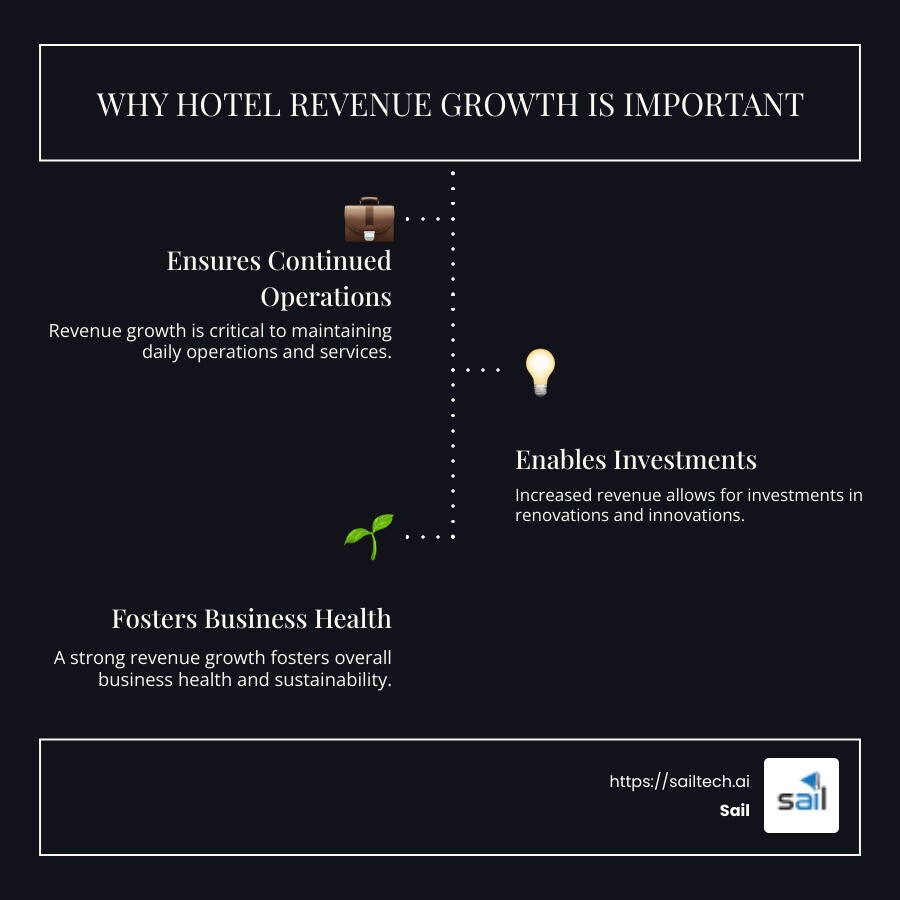 WHY HOTEL REVENUE GROWTH IS IMPORTANT

Ensures Continued Operations

Revenue growth is critical to maintaining daily operations and services.

Enables Investments

Increased revenue allows for investments in renovations and innovations.

Fosters Business Health

A strong revenue growth fosters overall business health and sustainability.

https://sailtech.ai
Sail

sail