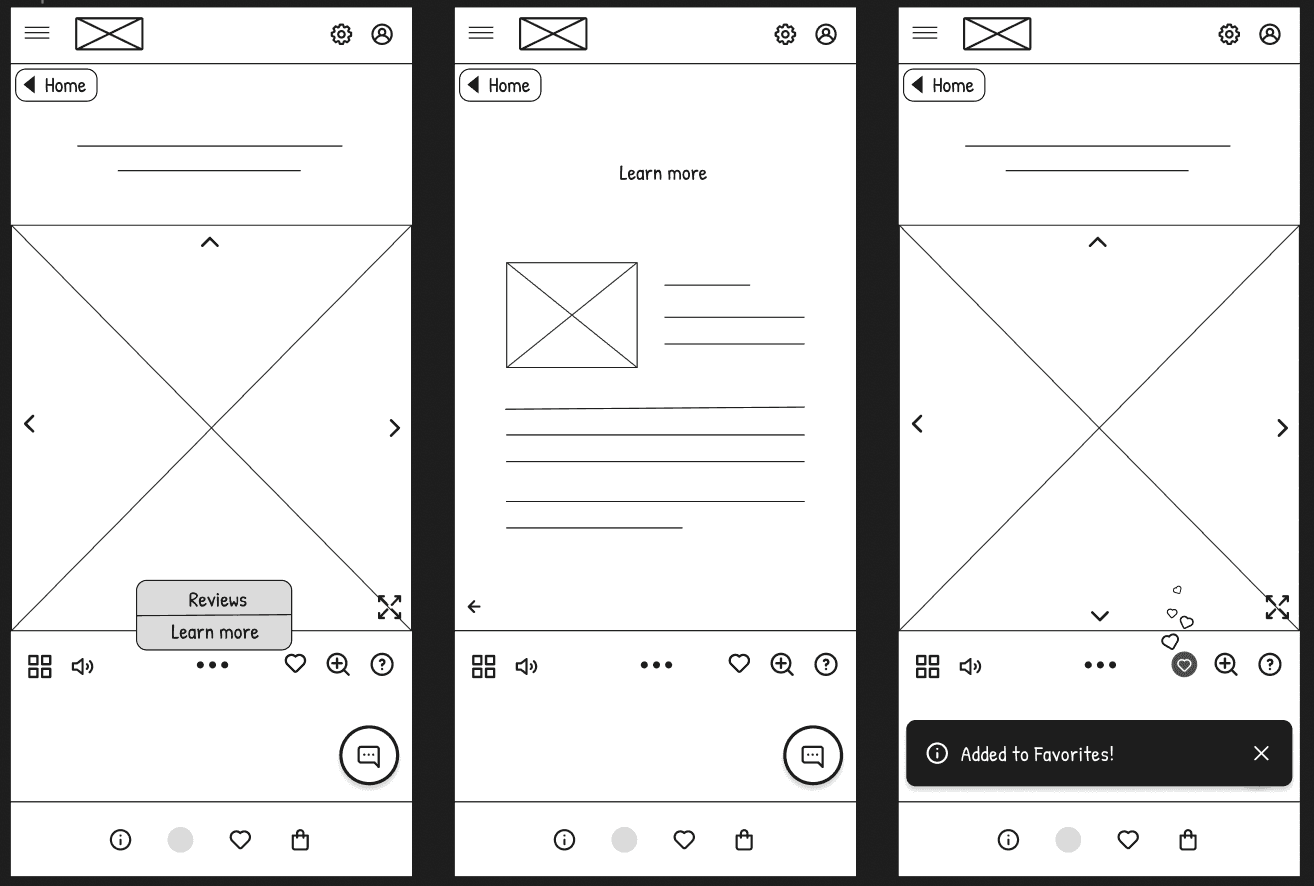 Home

Reviews
Learn more

Home

Learn more

Home

Added to Favorites!