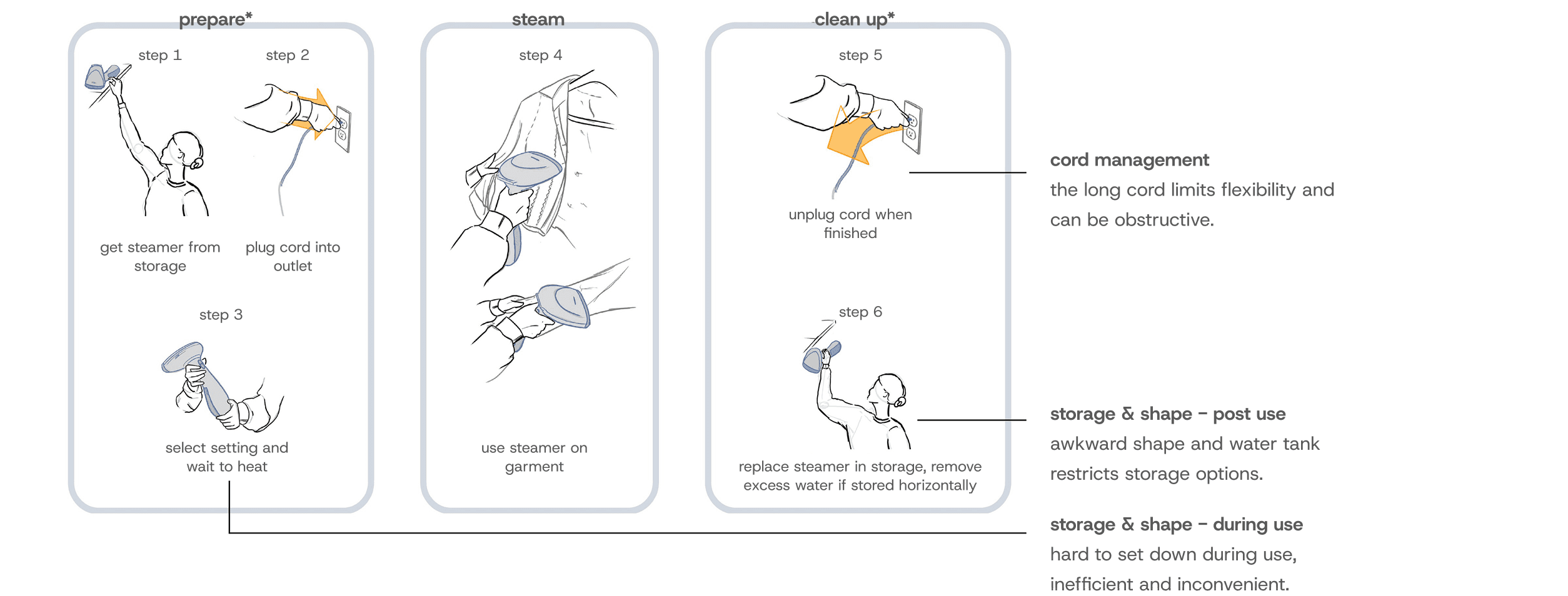 prepare*

step 1

get steamer from storage

step 2

plug cord into outlet

step 3

select setting and wait to heat

steam

step 4

use steamer on garment

clean up*

step 5

unplug cord when finished

step 6

replace steamer in storage, remove excess water if stored horizontally

cord management
the long cord limits flexibility and can be obstructive.

storage & shape – post use
awkward shape and water tank restricts storage options.

storage & shape – during use
hard to set down during use, inefficient and inconvenient.