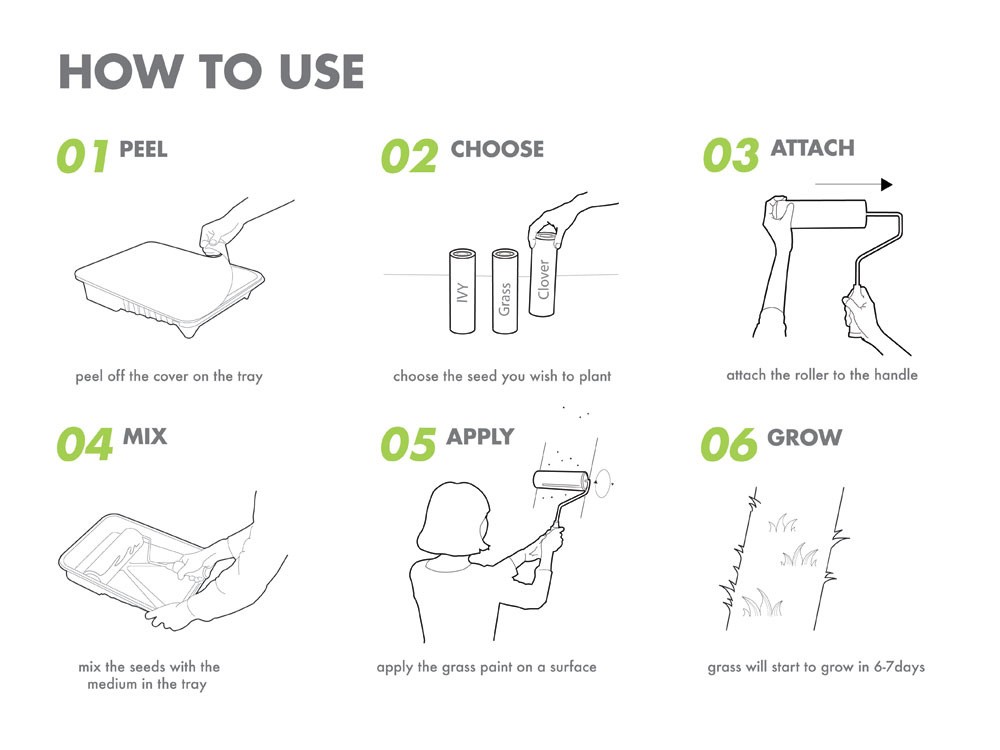 HOW TO USE

01 PEEL

peel off the cover on the tray

02 CHOOSE

IVY

Grass

Clover

choose the seed you wish to plant

03 ATTACH

attach the roller to the handle

04 MIX

mix the seeds with the medium in the tray

05 APPLY

apply the grass paint on a surface

06 GROW

grass will start to grow in 6-7days