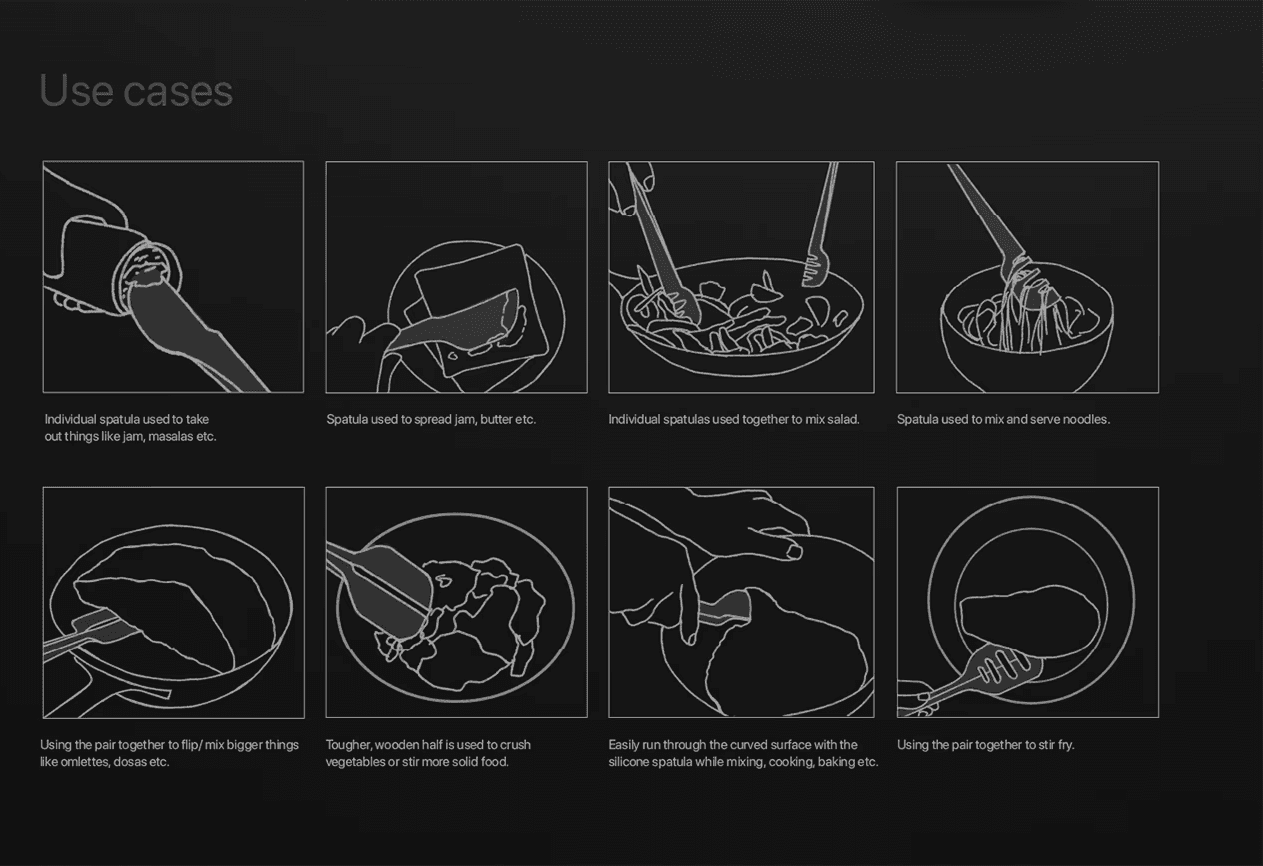 Use cases

Individual spatula used to take out things like jam, masalas etc.

Spatula used to spread jam, butter etc.

Individual spatulas used together to mix salad.

Spatula used to mix and serve noodles.

Using the pair together to flip/ mix bigger things like omlettes, dosas etc.

Tougher, wooden half is used to crush vegetables or stir more solid food.

Easily run through the curved surface with the silicone spatula while mixing, cooking, baking etc.

Using the pair together to stir fry.