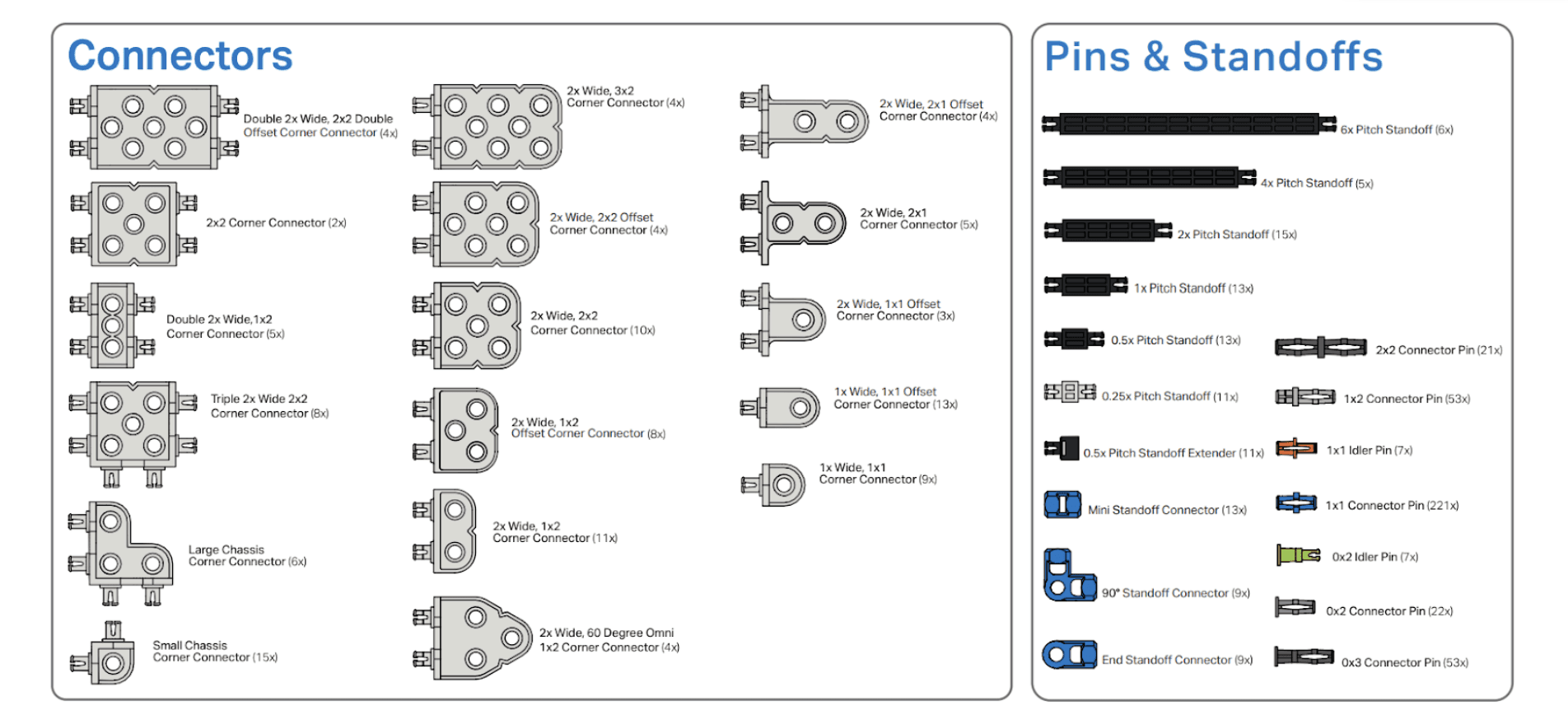 Connectors

Double 2x Wide, 2x2 Double Offset Corner Connector (4x)

2x2 Corner Connector (2x)

Double 2x Wide,1x2 Corner Connector (5x)

Triple 2x Wide 2x2 Corner Connector (8x)

Large Chassis Corner Connector (6x)

Small Chassis Corner Connector (15x)

2x Wide, 3x2 Corner Connector (4x)

2x Wide, 2x2 Offset Corner Connector (4x)

2x Wide, 2x2 Corner Connector (10x)

2x Wide, 1x2 Offset Corner Connector (8x)

2x Wide, 1x2 Corner Connector (11x)

2x Wide, 60 Degree Omni 1x2 Corner Connector (4x)

2x Wide, 2x1 Offset Corner Connector (4x)

2x Wide, 2x1 Corner Connector (5x)

2x Wide, 1x1 Offset Corner Connector (3x)

1x Wide, 1x1 Offset Corner Connector (13x)

1x Wide, 1x1 Corner Connector (9x)

Pins & Standoffs

6x Pitch Standoff (6x)

4x Pitch Standoff (5x)

2x Pitch Standoff (15x)

1x Pitch Standoff (13x)

0.5x Pitch Standoff (13x)

0.25x Pitch Standoff (11x)

0.5x Pitch Standoff Extender (11x)

Mini Standoff Connector (13x)

90° Standoff Connector (9x)

End Standoff Connector (9x)

2x2 Connector Pin (21x)

1x2 Connector Pin (53x)

1x1 Idler Pin (7x)

1x1 Connector Pin (221x)

0x2 Idler Pin (7x)

0x2 Connector Pin (22x)

0x3 Connector Pin (53x)