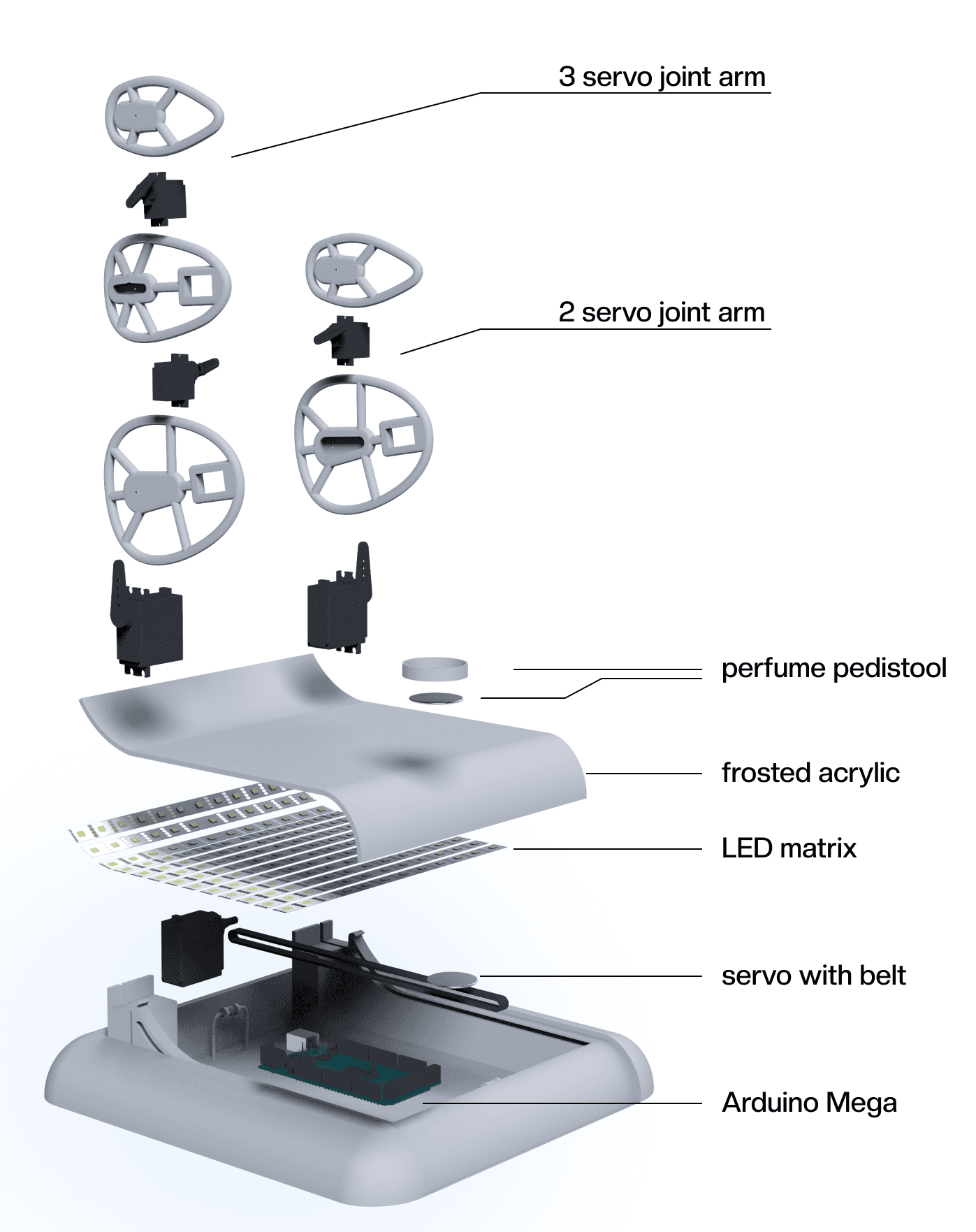 3 servo joint arm

2 servo joint arm

perfume pedistool

frosted acrylic

LED matrix

servo with belt

Arduino Mega