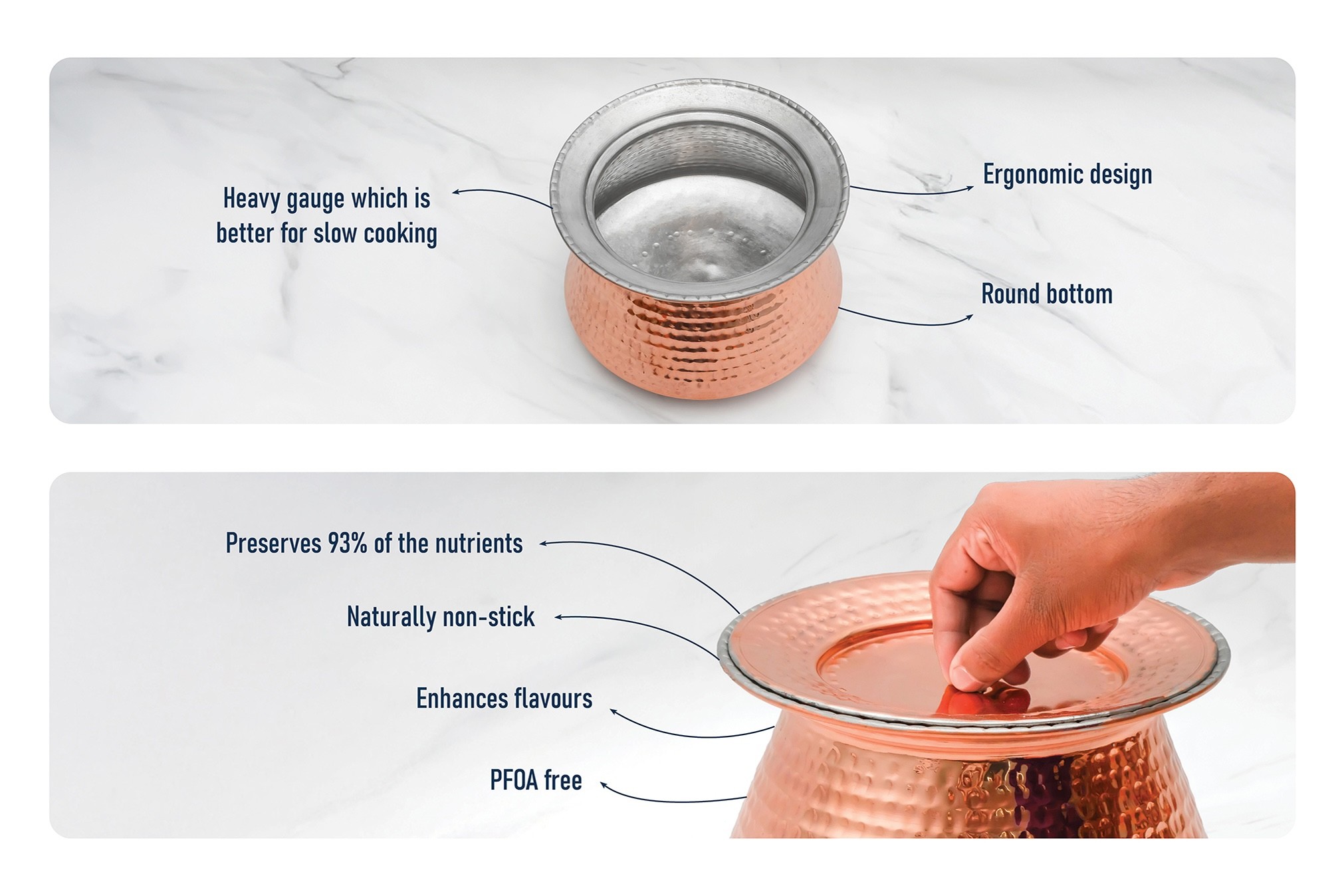 Heavy gauge which is better for slow cooking

Ergonomic design

Round bottom

Preserves 93% of the nutrients

Naturally non-stick

Enhances flavours

PFOA free