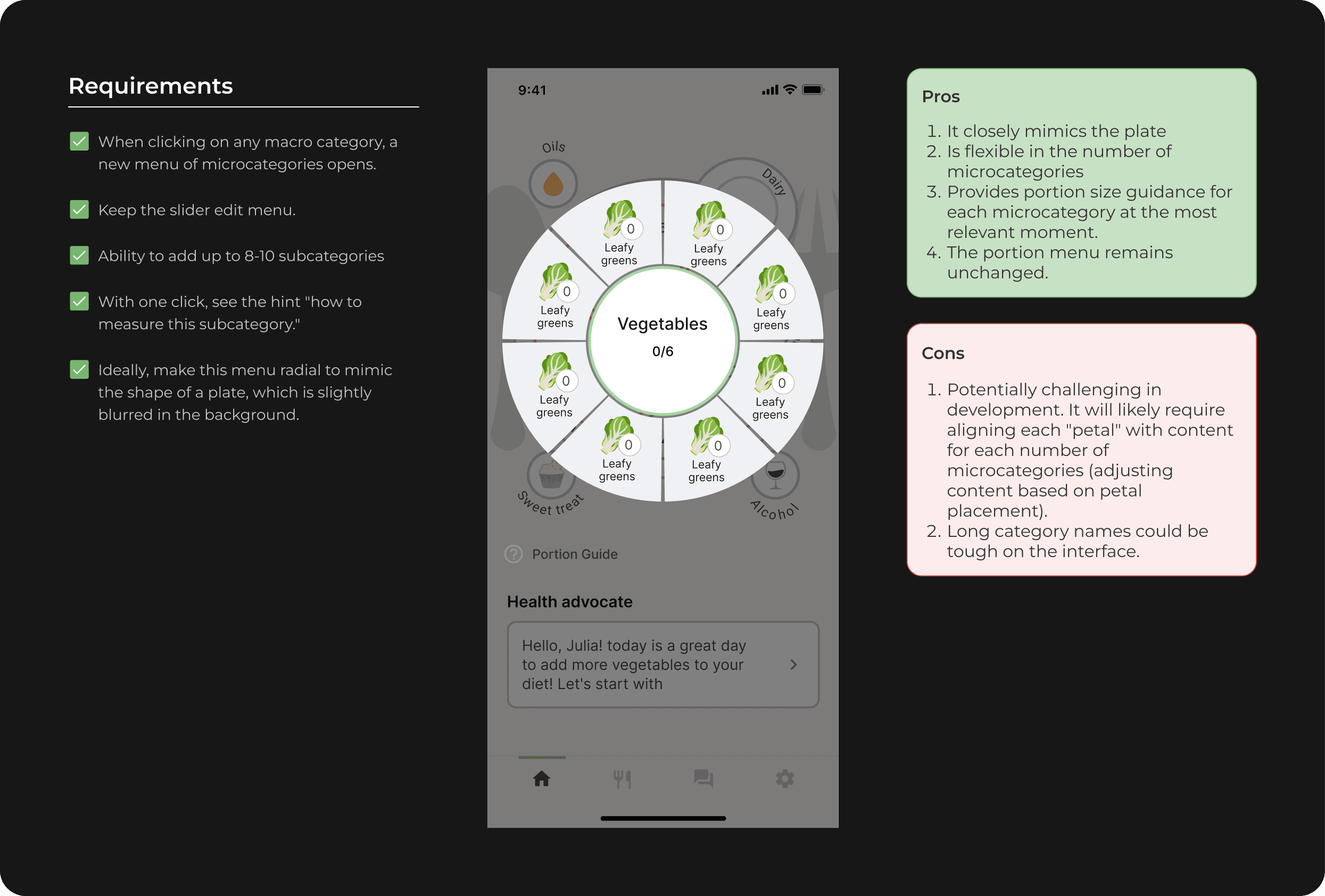 Requirements

When clicking on any macro category, a new menu of microcategories opens.

Keep the slider edit menu.

Ability to add up to 8-10 subcategories

With one click, see the hint "how to measure this subcategory."

Ideally, make this menu radial to mimic the shape of a plate, which is slightly blurred in the background.

9:41

Oils

Dairy

0
Leafy greens

0
Leafy greens

0
Leafy greens

0
Leafy greens

Vegetables
0/6

0
Leafy greens

0
Leafy greens

0
Leafy greens

0
Leafy greens

Sweet treat

Alcohol

Portion Guide

Health advocate

Hello, Julia! today is a great day to add more vegetables to your diet! Let's start with

Pros

1. It closely mimics the plate
2. Is flexible in the number of microcategories
3. Provides portion size guidance for each microcategory at the most relevant moment.
4. The portion menu remains unchanged.

Cons

1. Potentially challenging in development. It will likely require aligning each "petal" with content for each number of microcategories (adjusting content based on petal placement).
2. Long category names could be tough on the interface.