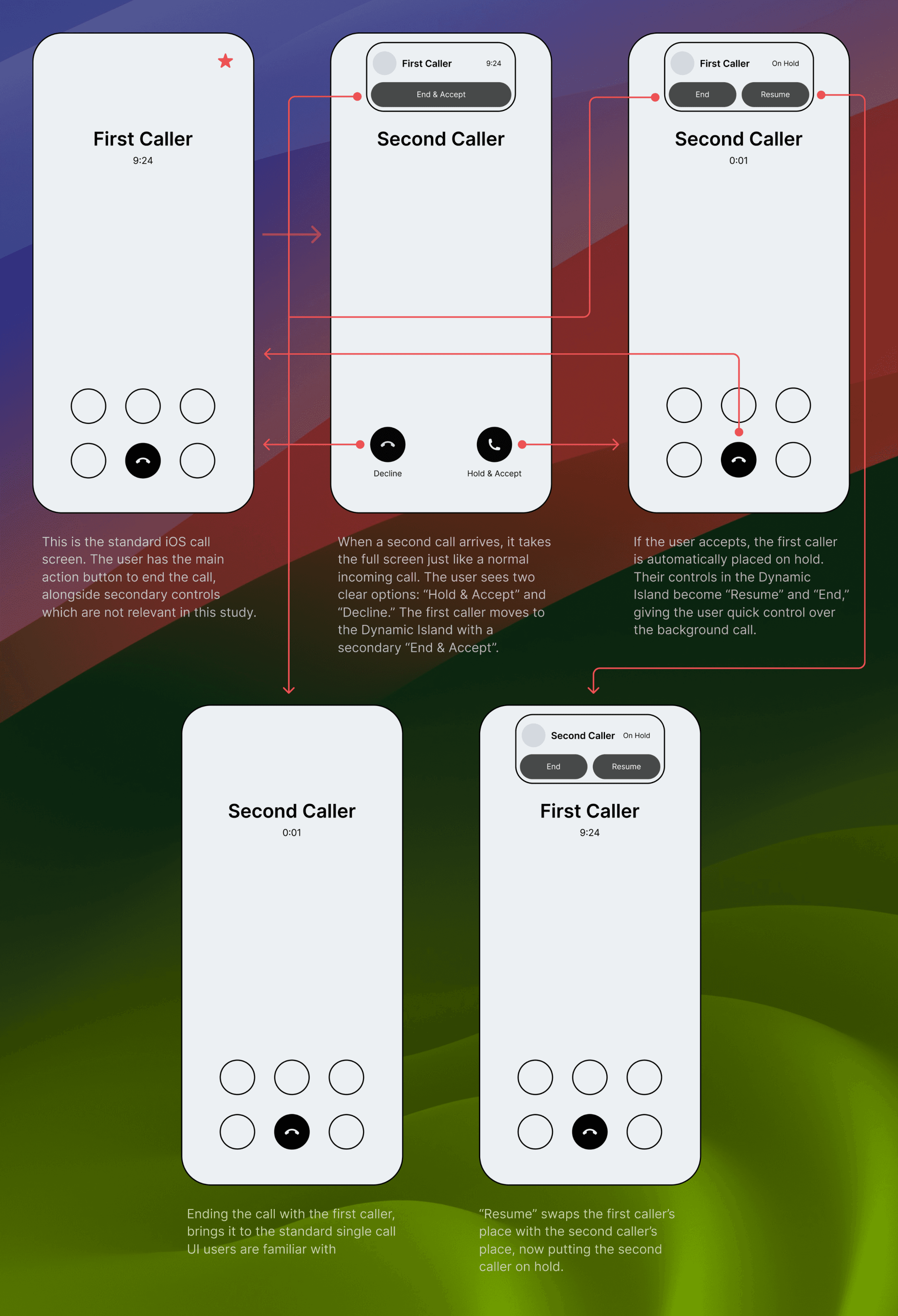 First Caller
9:24

First Caller 9:24
End & Accept
Second Caller
Decline
Hold & Accept

First Caller On Hold
End
Resume
Second Caller
0:01

This is the standard iOS call screen. The user has the main action button to end the call, alongside secondary controls which are not relevant in this study.

When a second call arrives, it takes the full screen just like a normal incoming call. The user sees two clear options: “Hold & Accept” and “Decline.” The first caller moves to the Dynamic Island with a secondary “End & Accept”.

If the user accepts, the first caller is automatically placed on hold. Their controls in the Dynamic Island become “Resume” and “End,” giving the user quick control over the background call.

Second Caller
0:01

Second Caller On Hold
End
Resume
First Caller
9:24

Ending the call with the first caller, brings it to the standard single call UI users are familiar with

“Resume” swaps the first caller’s place with the second caller’s place, now putting the second caller on hold.