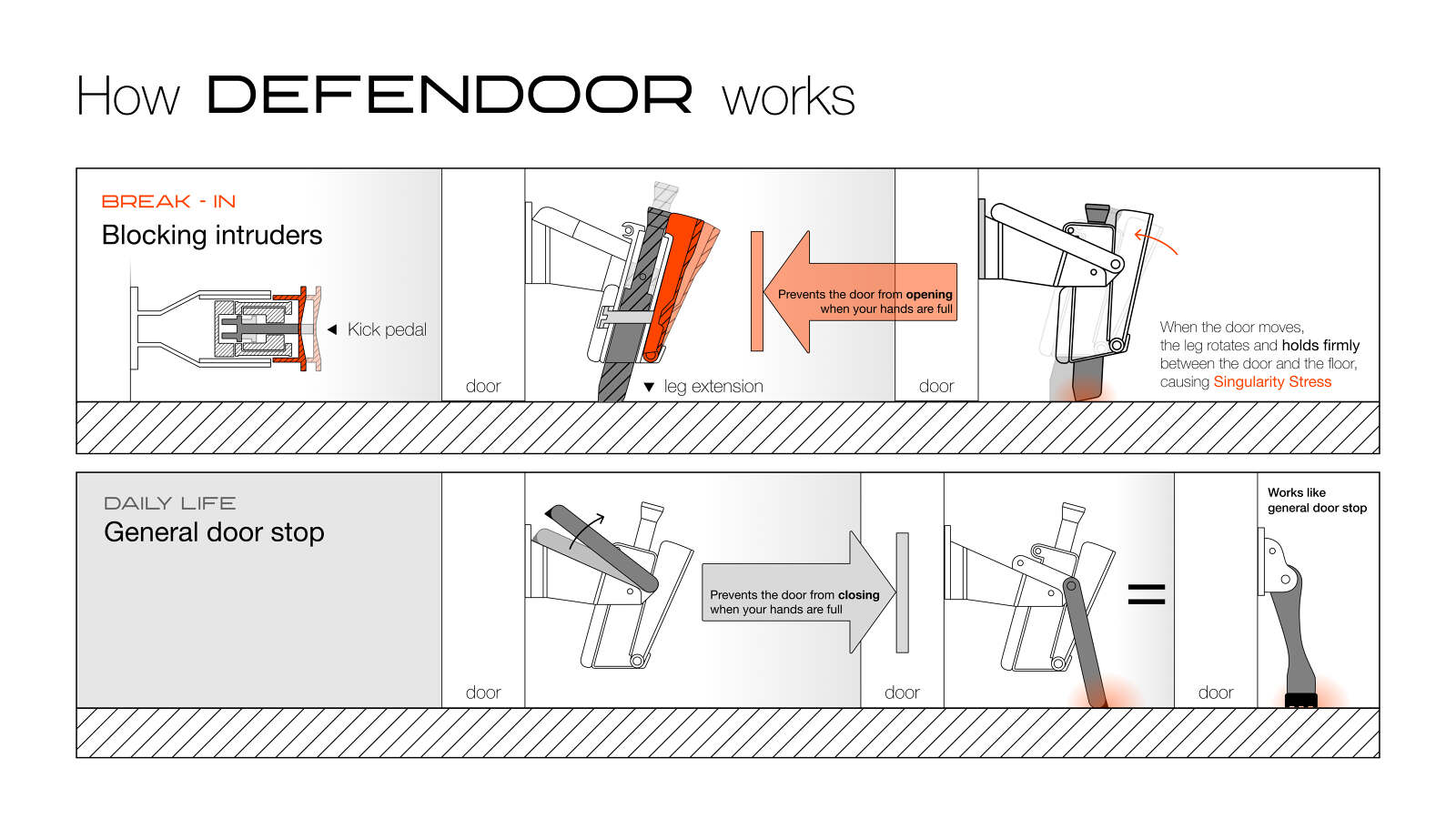 How DEFENDOOR works

BREAK - IN
Blocking intruders

◀ Kick pedal

door

▼ leg extension

Prevents the door from opening when your hands are full

door

When the door moves, the leg rotates and holds firmly between the door and the floor, causing Singularity Stress

DAILY LIFE
General door stop

door

Prevents the door from closing when your hands are full

door

=

door

Works like general door stop