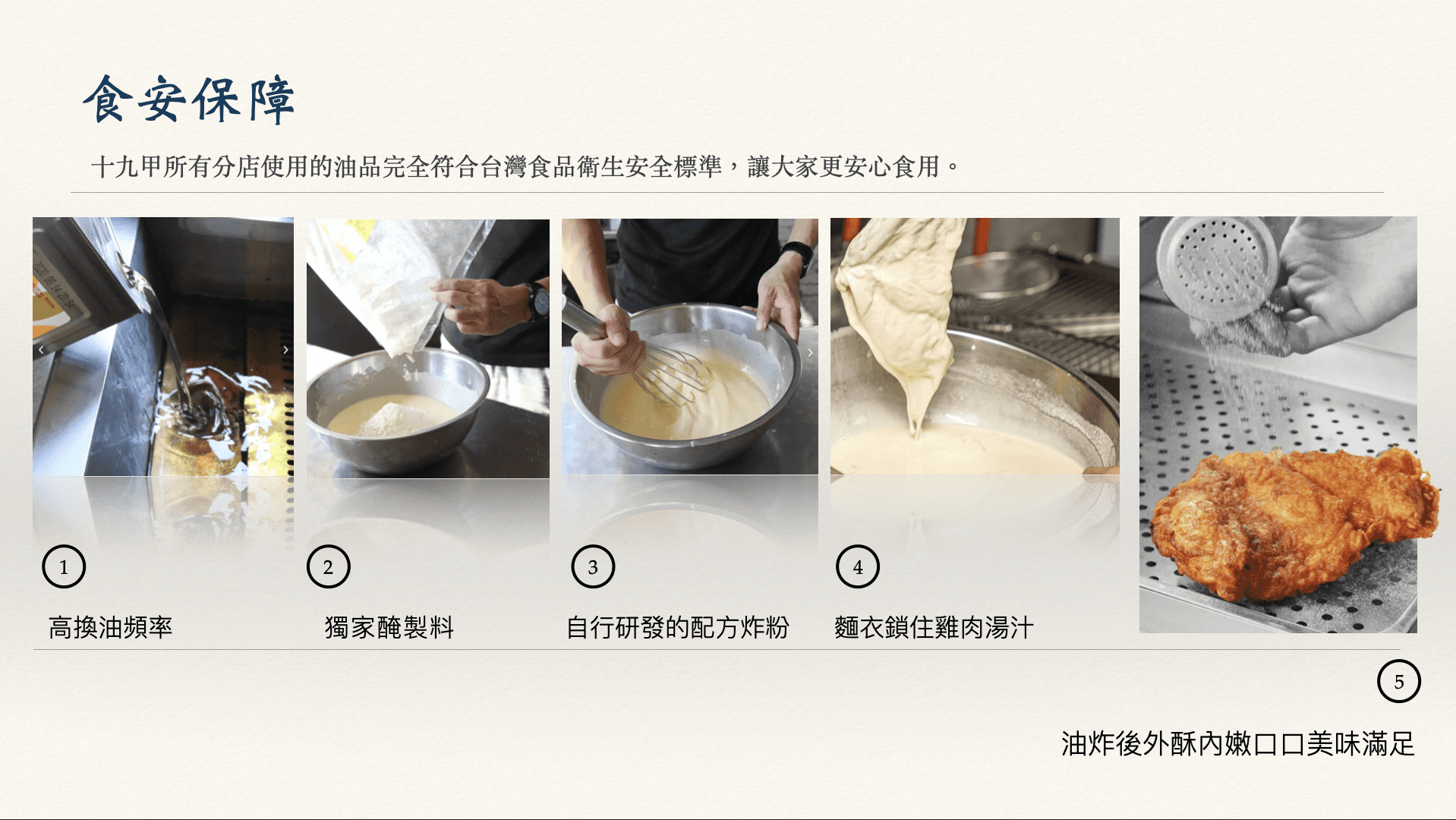 食安保障

十九甲所有分店使用的油品完全符合台灣食品衛生安全標準，讓大家更安心食用。

1
高換油頻率

2
獨家醃製料

3
自行研發的配方炸粉

4
麵衣鎖住雞肉湯汁

5
油炸後外酥內嫩口口美味滿足