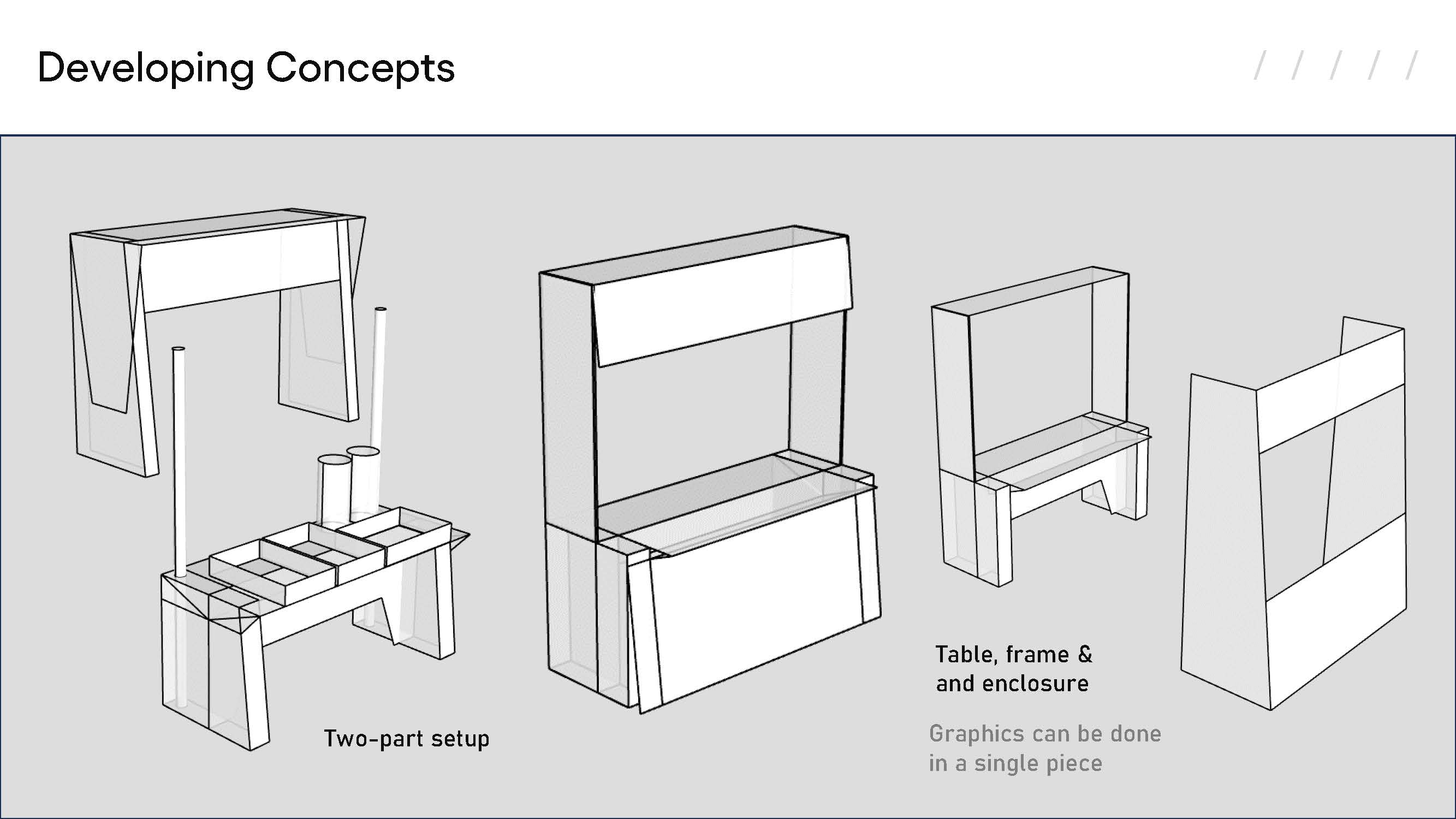 Developing Concepts

/ / / / /

Two-part setup

Table, frame & and enclosure

Graphics can be done in a single piece