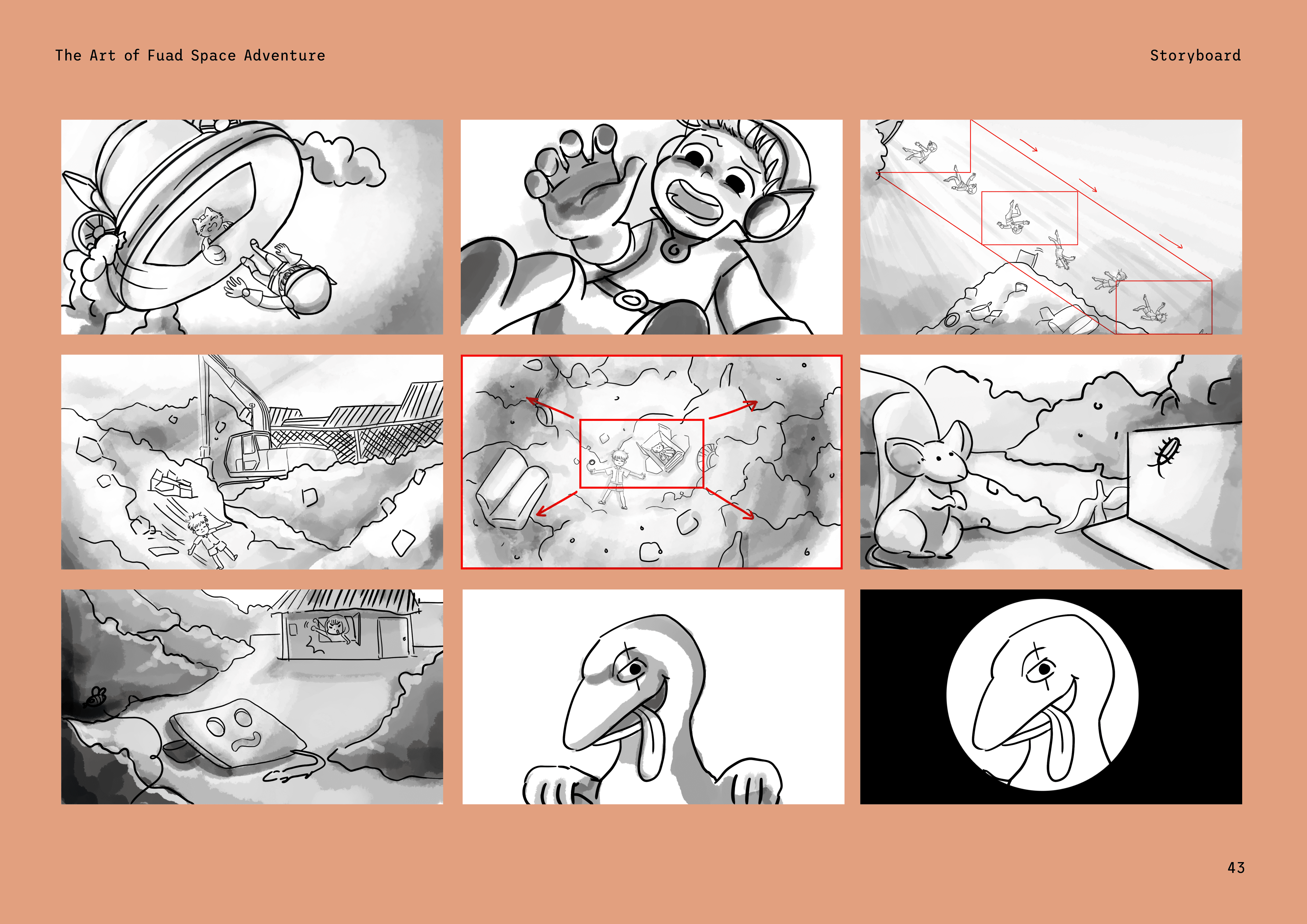 The Art of Fuad Space Adventure

Storyboard

43