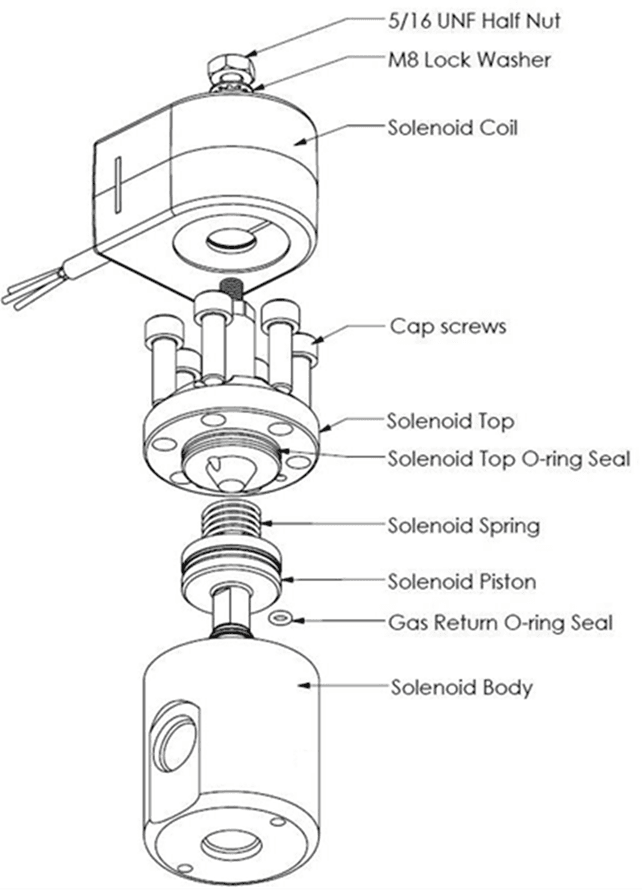 5/16 UNF Half Nut
M8 Lock Washer
Solenoid Coil
Cap screws
Solenoid Top
Solenoid Top O-ring Seal
Solenoid Spring
Solenoid Piston
Gas Return O-ring Seal
Solenoid Body