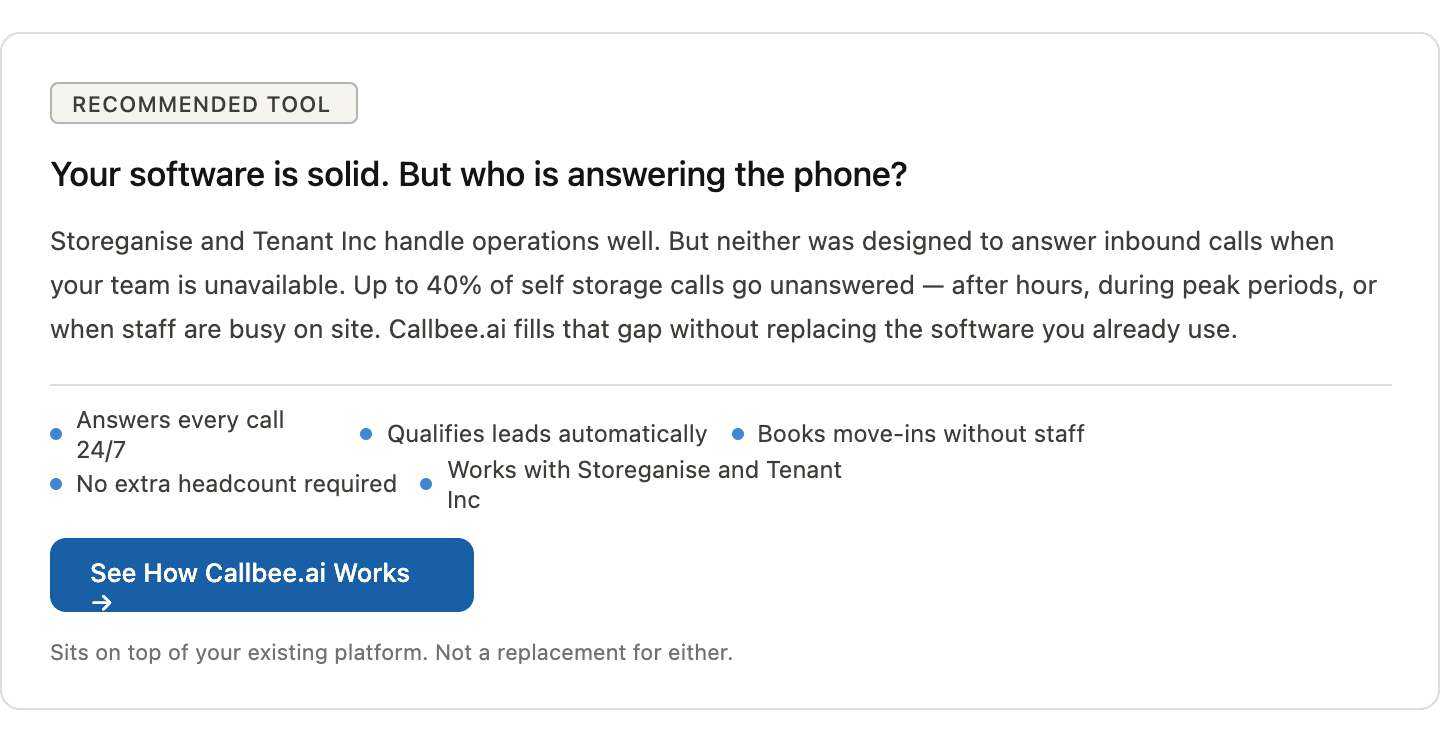 RECOMMENDED TOOL

Your software is solid. But who is answering the phone?

Storeganise and Tenant Inc handle operations well. But neither was designed to answer inbound calls when your team is unavailable. Up to 40% of self storage calls go unanswered — after hours, during peak periods, or when staff are busy on site. Callbee.ai fills that gap without replacing the software you already use.

- Answers every call 24/7
- Qualifies leads automatically
- Books move-ins without staff
- No extra headcount required
- Works with Storeganise and Tenant Inc

See How Callbee.ai Works →

Sits on top of your existing platform. Not a replacement for either.