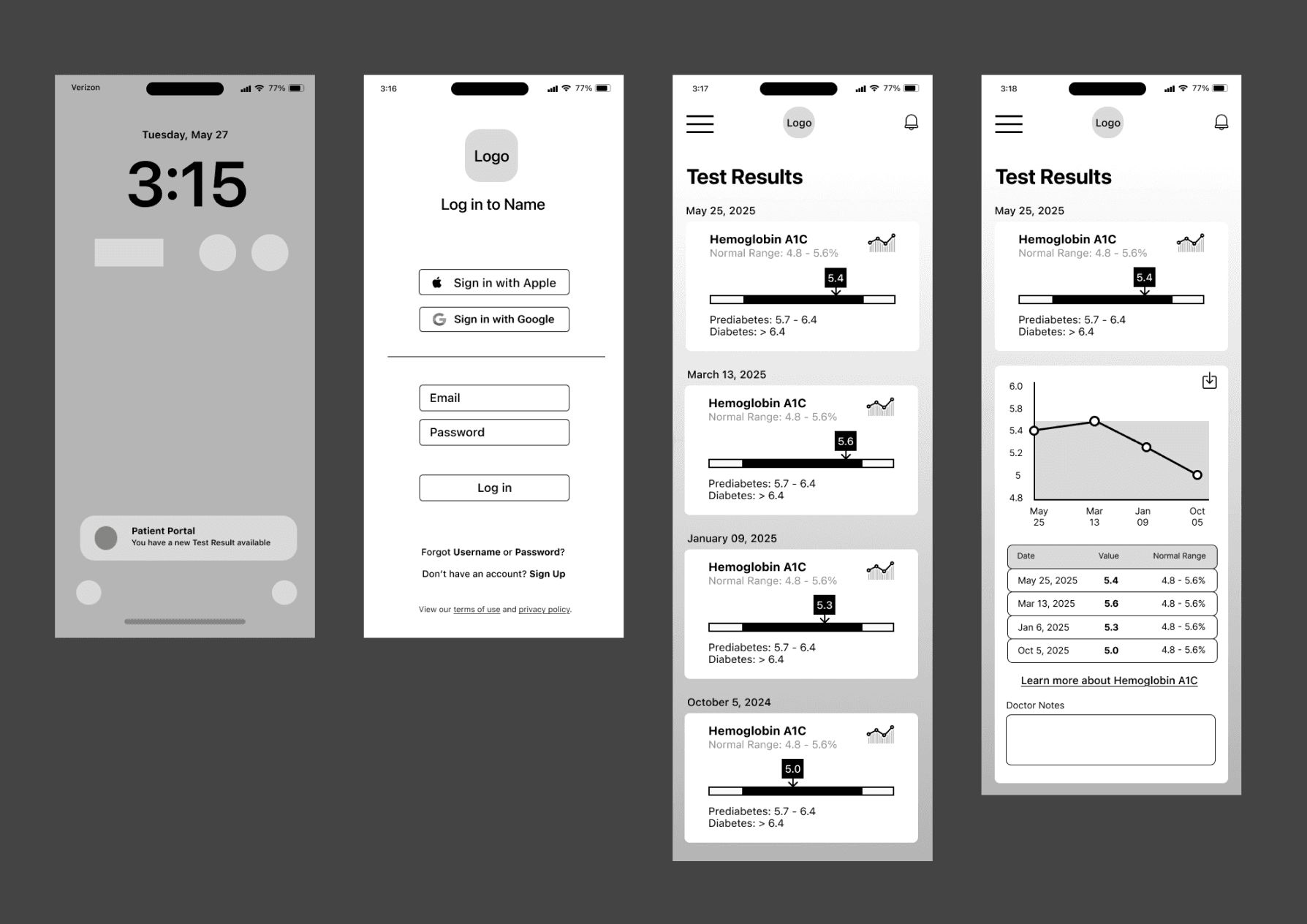 Verizon 77%

Tuesday, May 27

3:15

Patient Portal
You have a new Test Result available

3:16 77%

Logo

Log in to Name

Sign in with Apple

Sign in with Google

Email

Password

Log in

Forgot Username or Password?

Don't have an account? Sign Up

View our terms of use and privacy policy.

3:17 77%

Logo

Test Results

May 25, 2025

Hemoglobin A1C
Normal Range: 4.8 - 5.6%

5.4

Prediabetes: 5.7 - 6.4
Diabetes: > 6.4

March 13, 2025

Hemoglobin A1C
Normal Range: 4.8 - 5.6%

5.6

Prediabetes: 5.7 - 6.4
Diabetes: > 6.4

January 09, 2025

Hemoglobin A1C
Normal Range: 4.8 - 5.6%

5.3

Prediabetes: 5.7 - 6.4
Diabetes: > 6.4

October 5, 2024

Hemoglobin A1C
Normal Range: 4.8 - 5.6%

5.0

Prediabetes: 5.7 - 6.4
Diabetes: > 6.4

3:18 77%

Logo

Test Results

May 25, 2025

Hemoglobin A1C
Normal Range: 4.8 - 5.6%

5.4

Prediabetes: 5.7 - 6.4
Diabetes: > 6.4

6.0
5.8
5.4
5.2
5
4.8

May 25
Mar 13
Jan 09
Oct 05

| Date | Value | Normal Range |
|---|---|---|
| May 25, 2025 | 5.4 | 4.8 - 5.6% |
| Mar 13, 2025 | 5.6 | 4.8 - 5.6% |
| Jan 6, 2025 | 5.3 | 4.8 - 5.6% |
| Oct 5, 2025 | 5.0 | 4.8 - 5.6% |

Learn more about Hemoglobin A1C

Doctor Notes