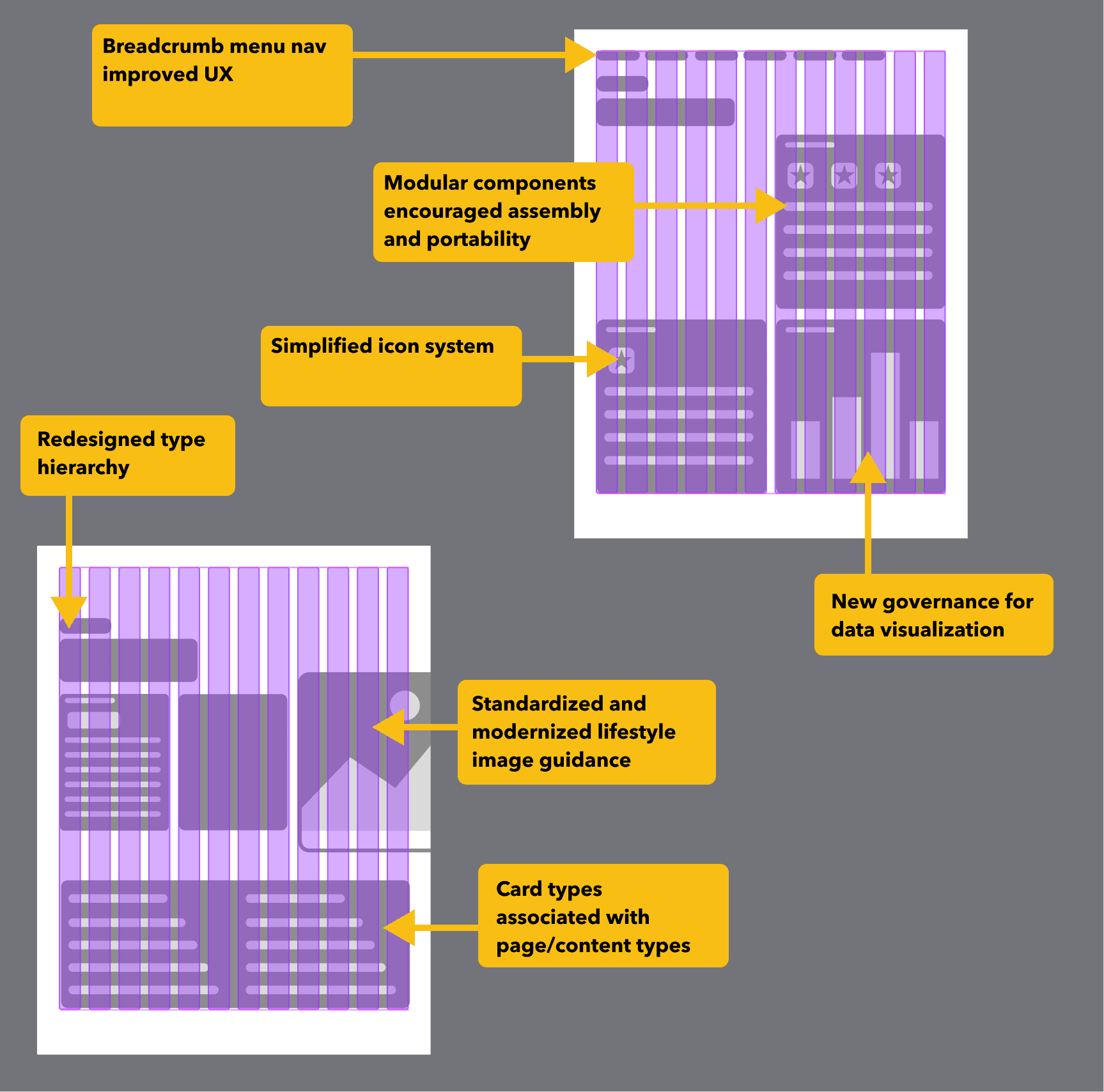 Breadcrumb menu nav improved UX

Modular components encouraged assembly and portability

Simplified icon system

Redesigned type hierarchy

New governance for data visualization

Standardized and modernized lifestyle image guidance

Card types associated with page/content types