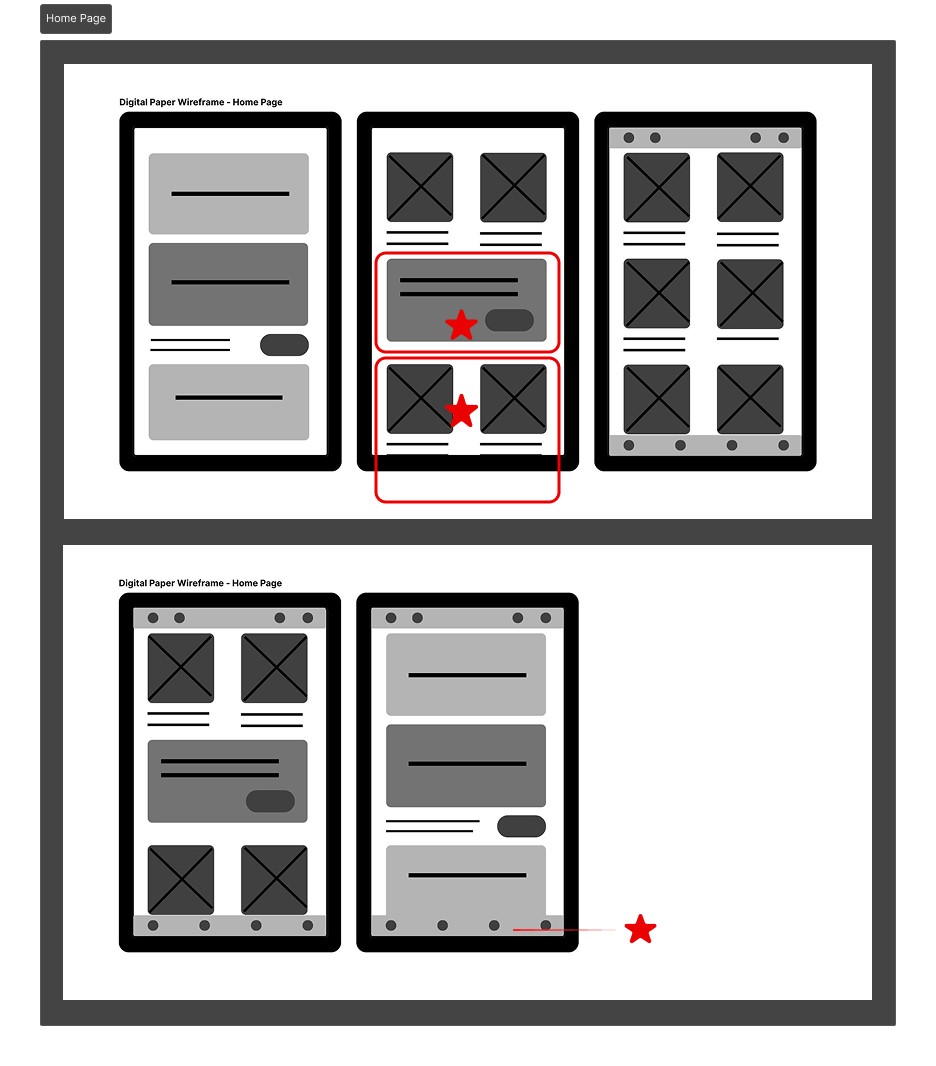 Home Page

Digital Paper Wireframe - Home Page

Digital Paper Wireframe - Home Page