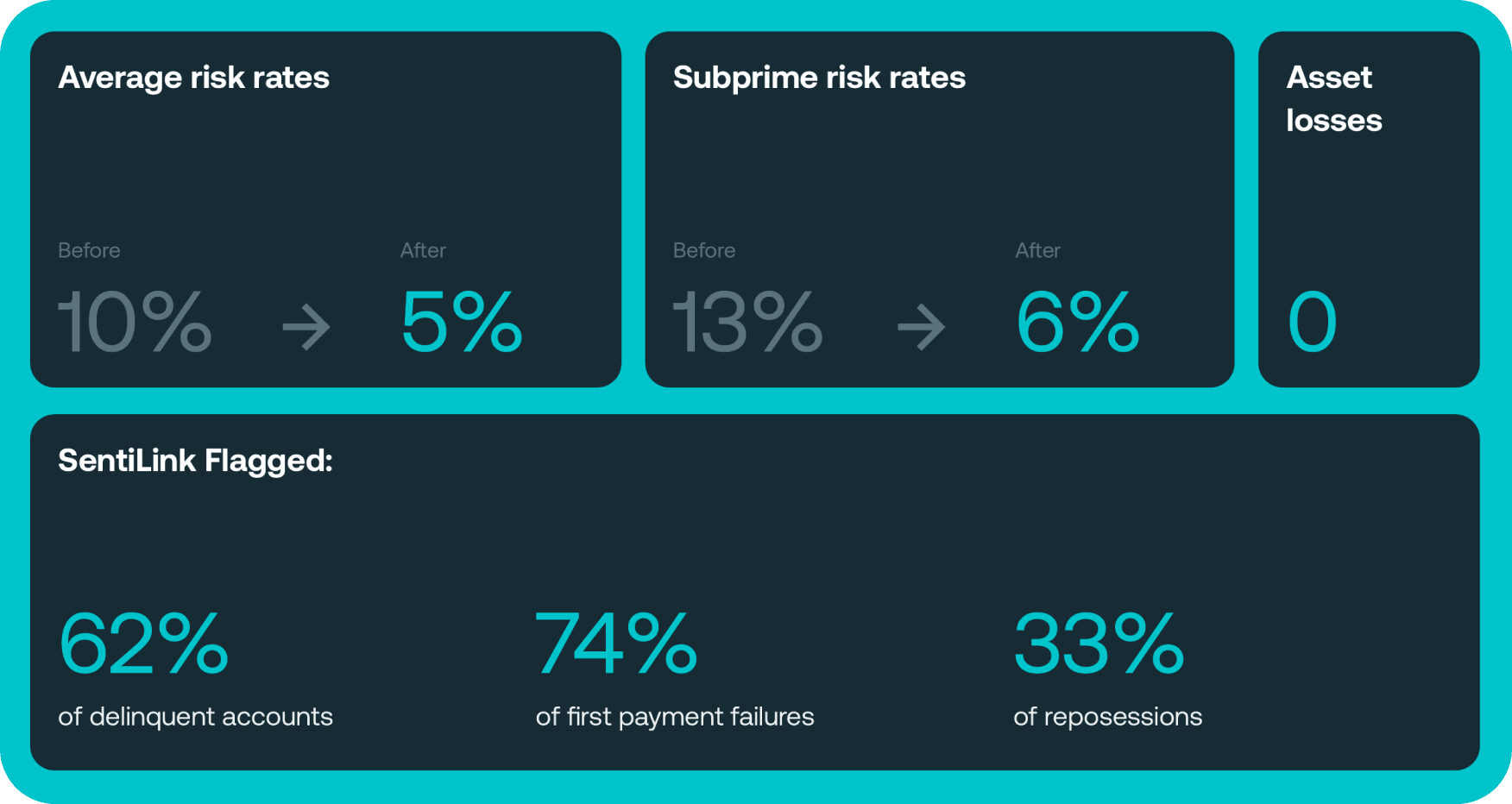 Average risk rates

Before
10%
→
After
5%

Subprime risk rates

Before
13%
→
After
6%

Asset losses

0

SentiLink Flagged:

62%
of delinquent accounts

74%
of first payment failures

33%
of reposessions