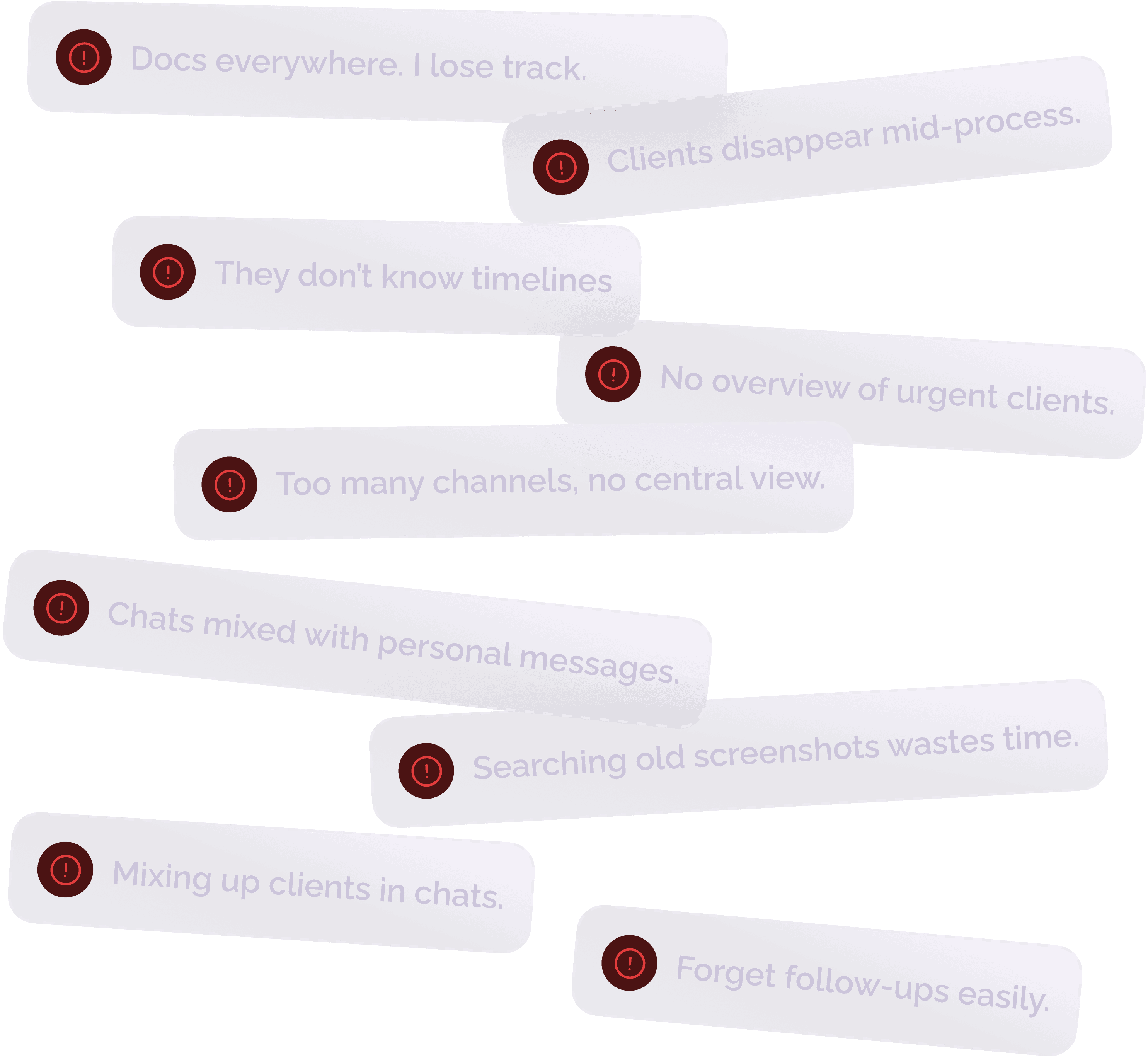 Docs everywhere. I lose track.

Clients disappear mid-process.

They don't know timelines

No overview of urgent clients.

Too many channels, no central view.

Chats mixed with personal messages.

Searching old screenshots wastes time.

Mixing up clients in chats.

Forget follow-ups easily.