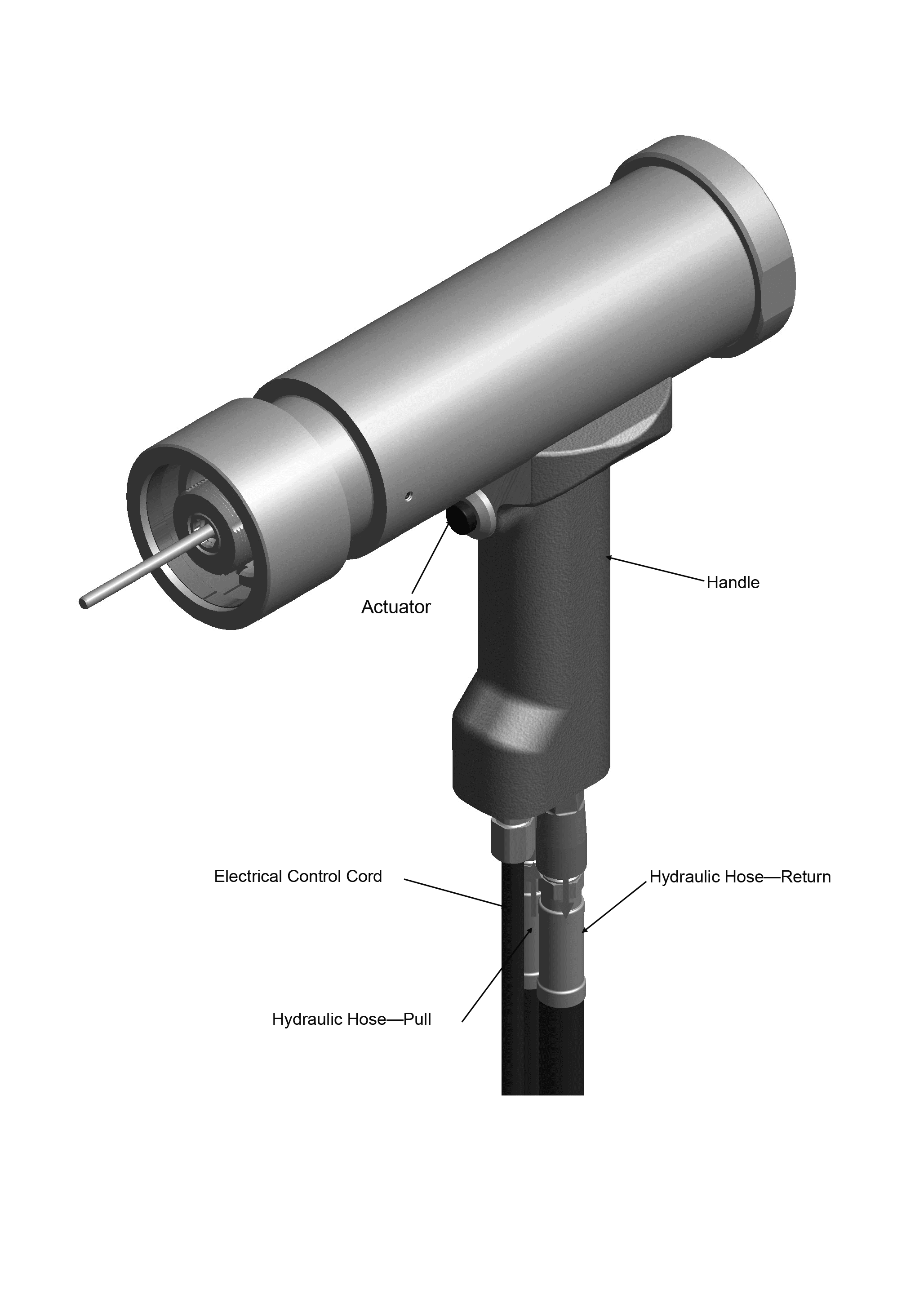 Handle

Actuator

Electrical Control Cord

Hydraulic Hose—Return

Hydraulic Hose—Pull