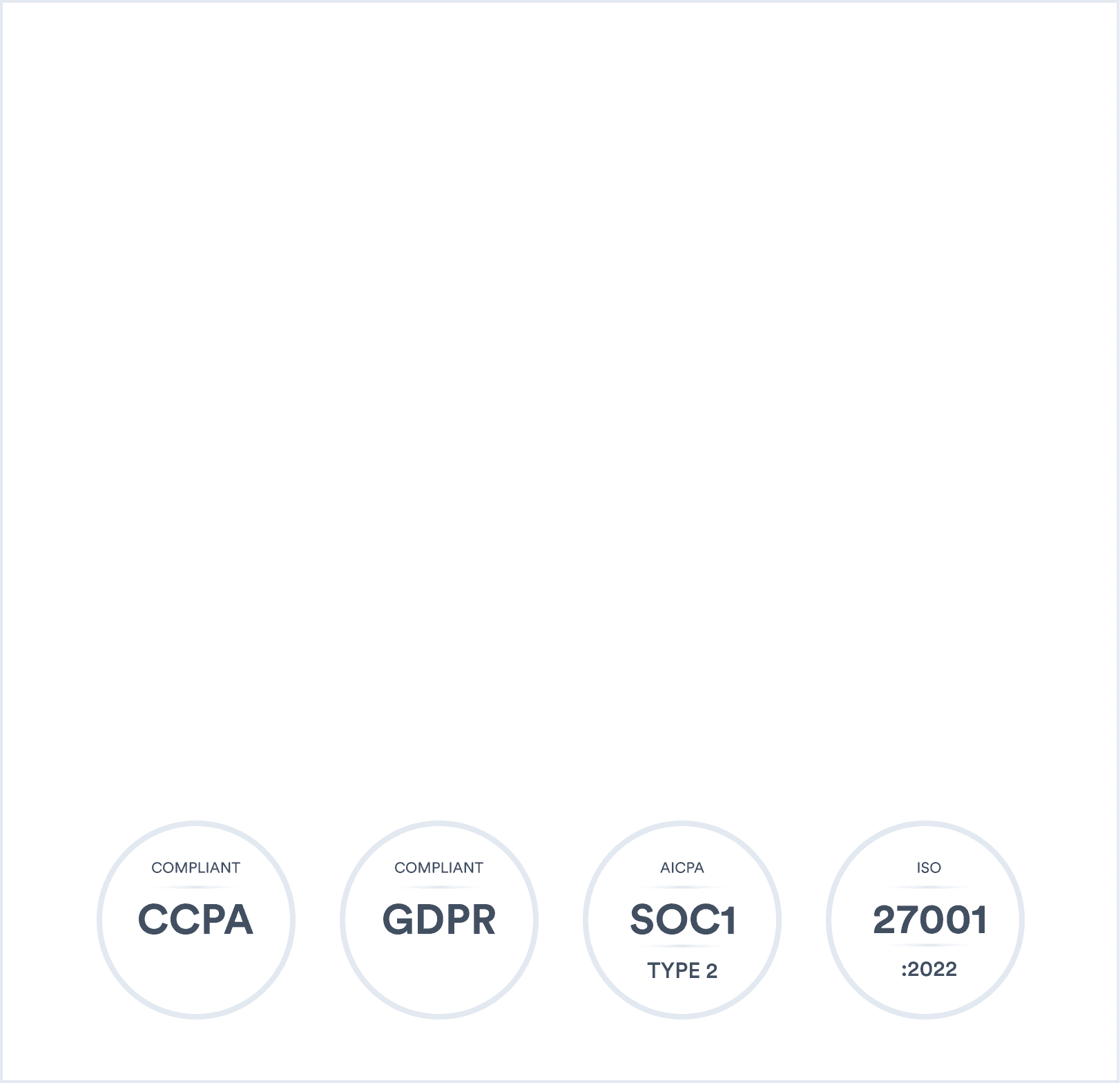 COMPLIANT
CCPA

COMPLIANT
GDPR

AICPA
SOC1
TYPE 2

ISO
27001
:2022