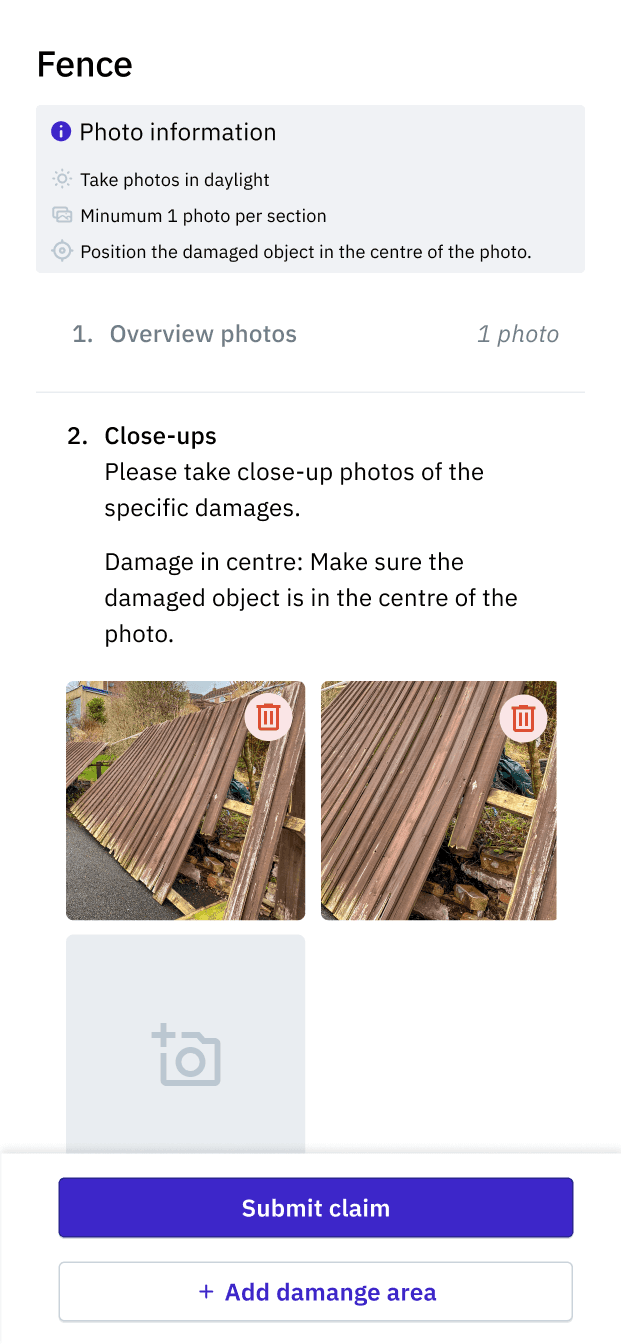 Fence

Photo information

Take photos in daylight

Minumum 1 photo per section

Position the damaged object in the centre of the photo.

1. Overview photos 1 photo

2. Close-ups
Please take close-up photos of the specific damages.

Damage in centre: Make sure the damaged object is in the centre of the photo.

Submit claim

+ Add damange area