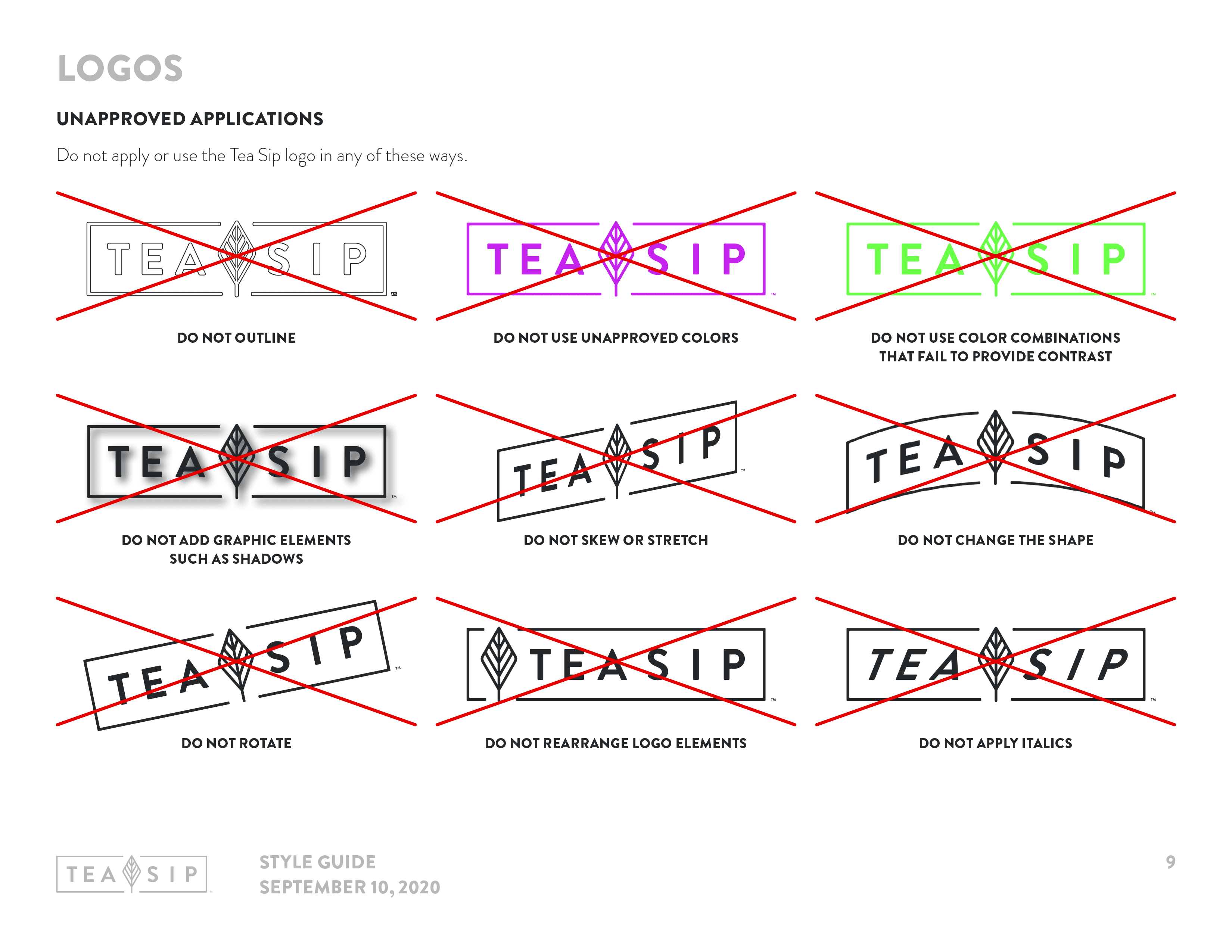 LOGOS

UNAPPROVED APPLICATIONS

Do not apply or use the Tea Sip logo in any of these ways.

TEA SIP

DO NOT OUTLINE

TEA SIP

DO NOT USE UNAPPROVED COLORS

TEA SIP

DO NOT USE COLOR COMBINATIONS
THAT FAIL TO PROVIDE CONTRAST

TEA SIP

DO NOT ADD GRAPHIC ELEMENTS
SUCH AS SHADOWS

TEA SIP

DO NOT SKEW OR STRETCH

TEA SIP

DO NOT CHANGE THE SHAPE

TEA SIP

DO NOT ROTATE

TEA SIP

DO NOT REARRANGE LOGO ELEMENTS

TEA SIP

DO NOT APPLY ITALICS

TEA SIP

STYLE GUIDE
SEPTEMBER 10, 2020

9