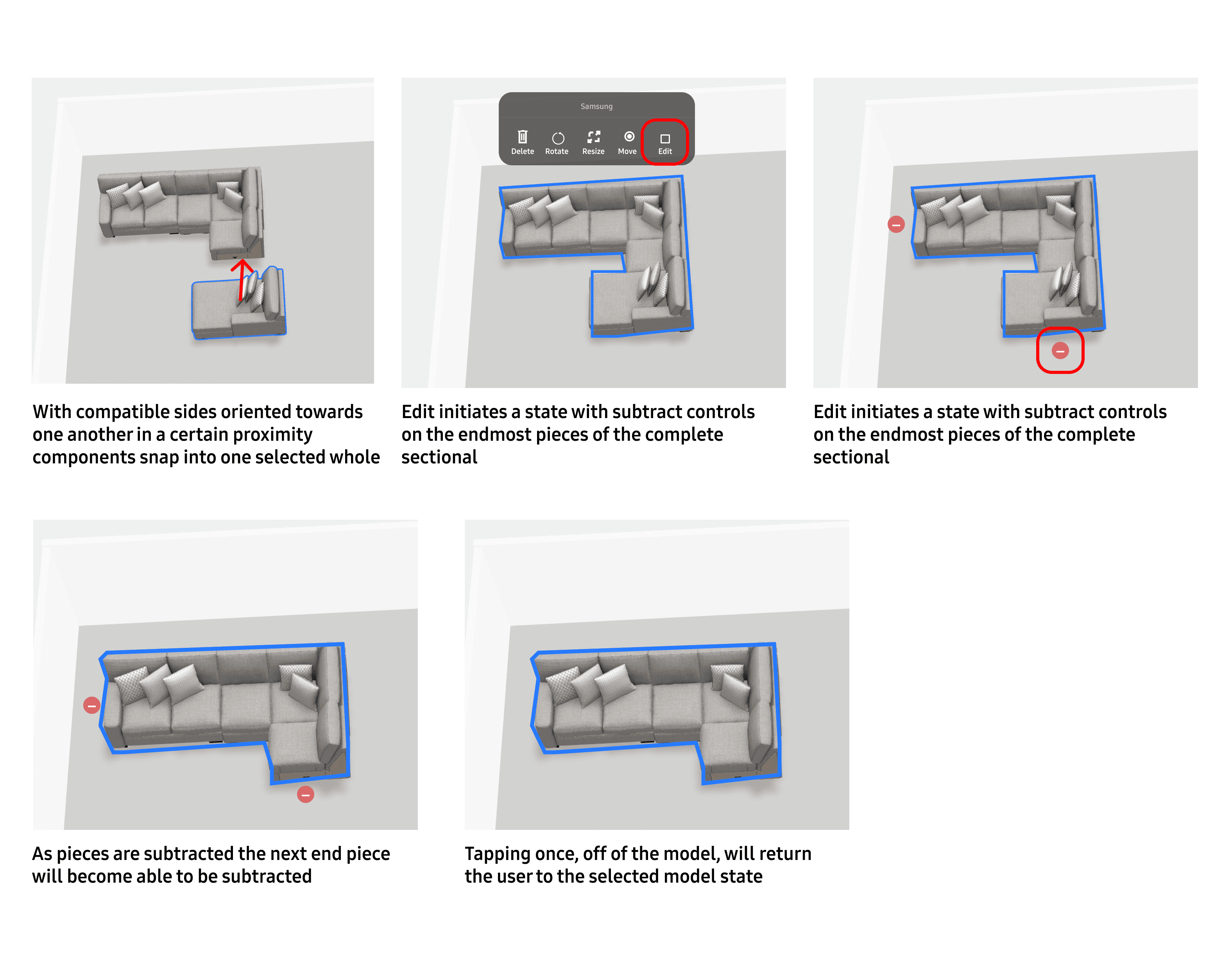 With compatible sides oriented towards one another in a certain proximity components snap into one selected whole

Samsung

Delete Rotate Resize Move Edit

Edit initiates a state with subtract controls on the endmost pieces of the complete sectional

Edit initiates a state with subtract controls on the endmost pieces of the complete sectional

As pieces are subtracted the next end piece will become able to be subtracted

Tapping once, off of the model, will return the user to the selected model state