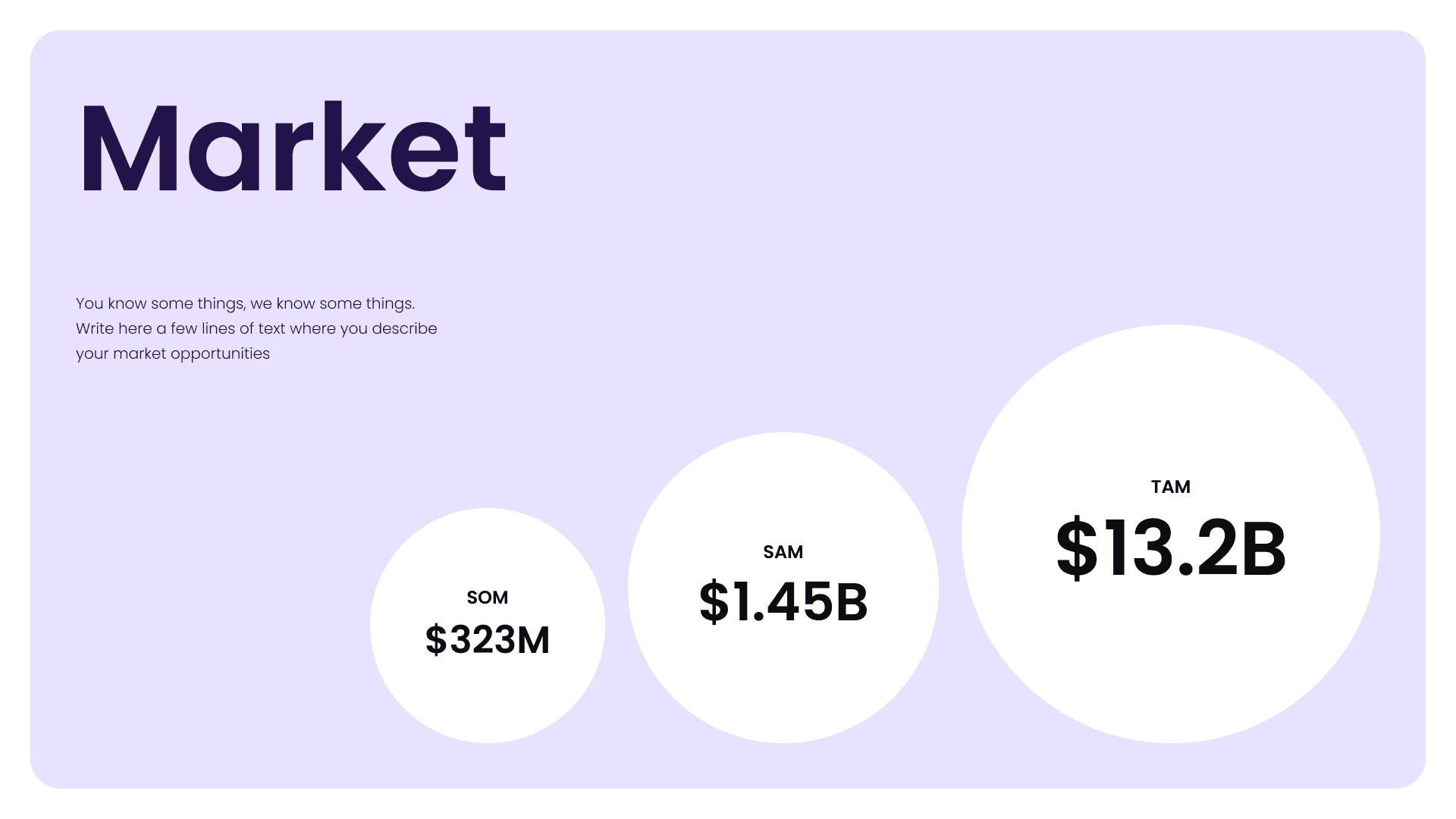 Market

You know some things, we know some things. Write here a few lines of text where you describe your market opportunities

SOM
$323M

SAM
$1.45B

TAM
$13.2B