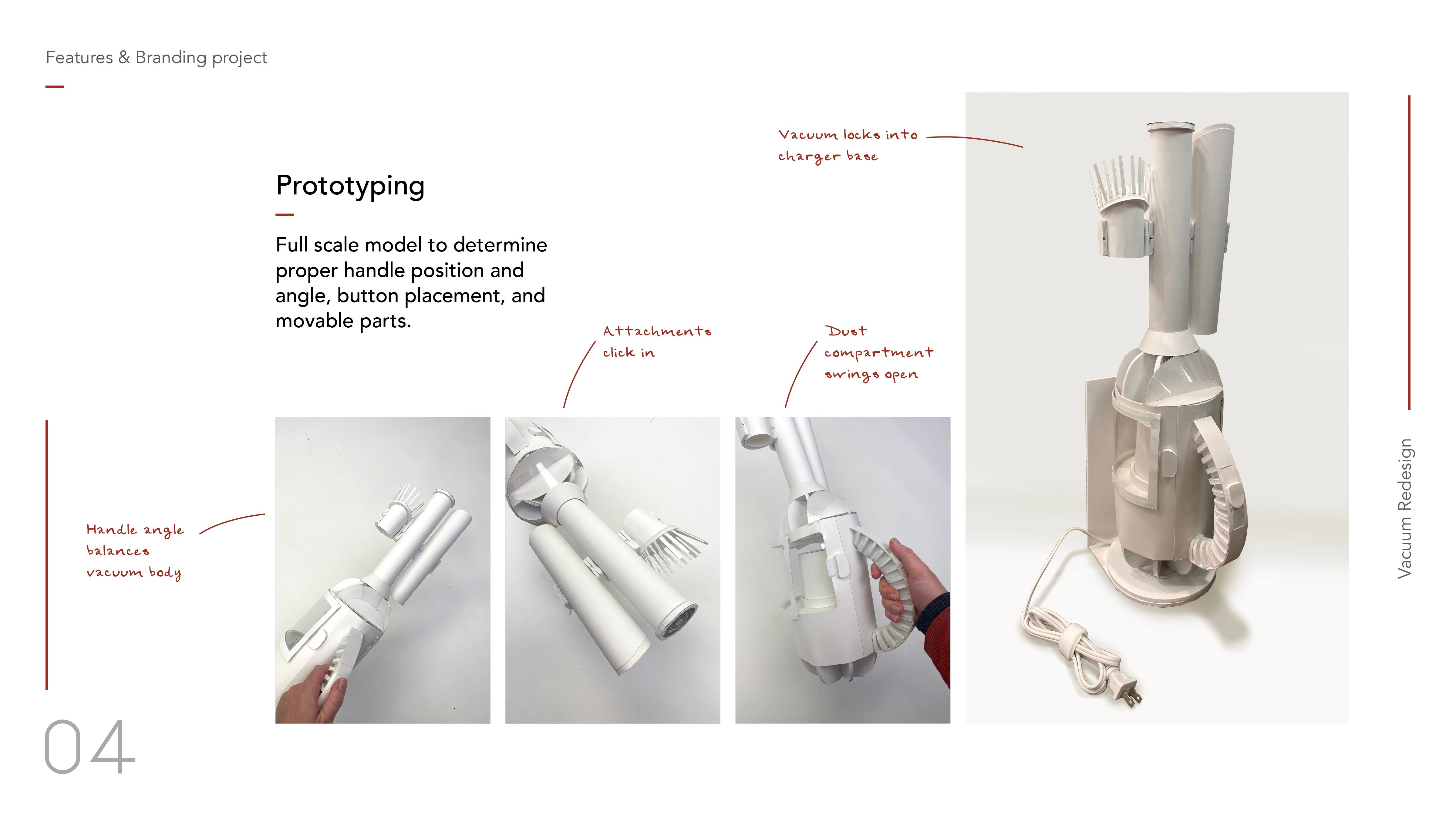 Features & Branding project

Prototyping

Full scale model to determine proper handle position and angle, button placement, and movable parts.

Vacuum locks into charger base

Attachments click in

Dust compartment swings open

Handle angle balances vacuum body

Vacuum Redesign

04