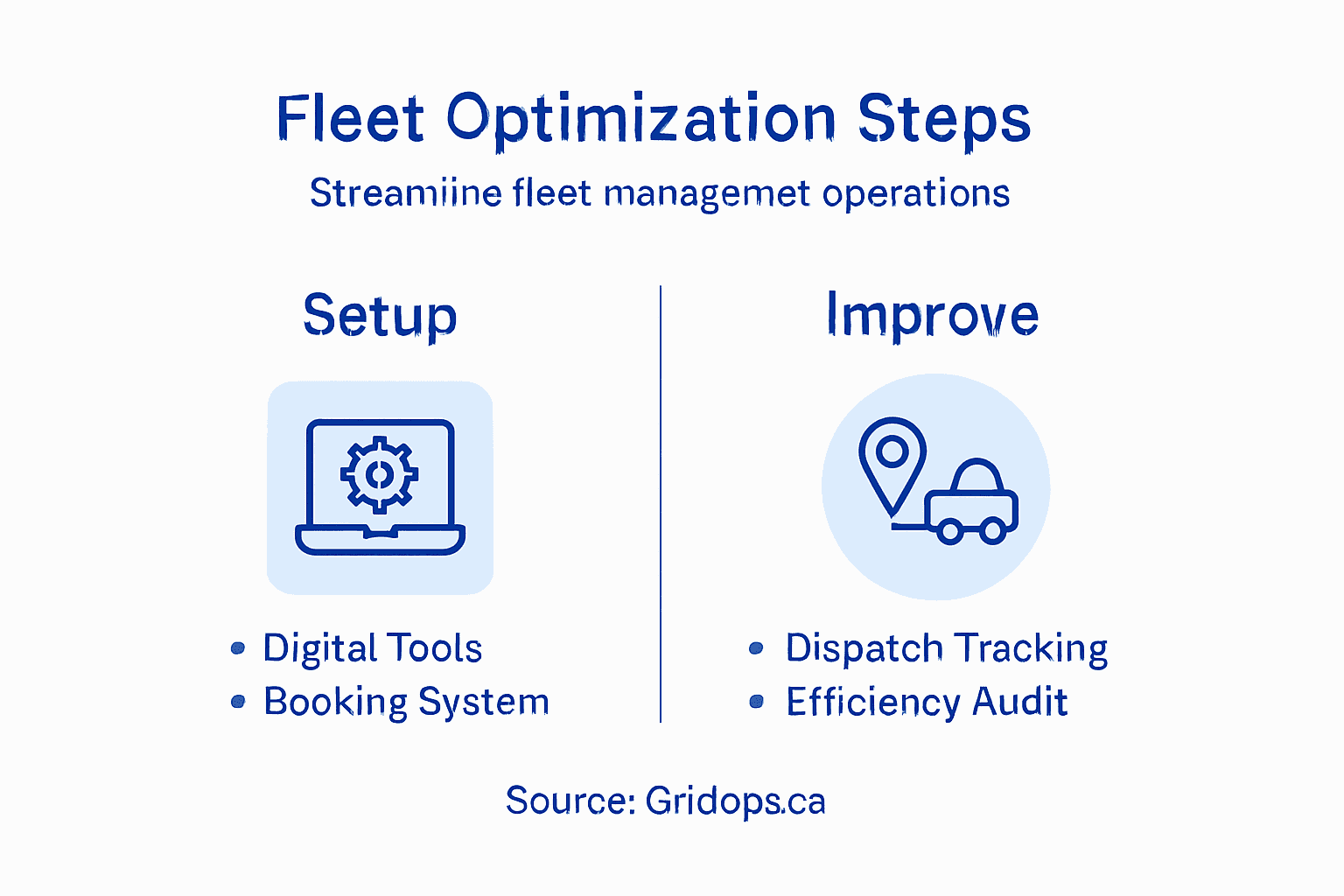 Fleet Optimization Steps

Streamiine fleet managemet operations

Setup

• Digital Tools
• Booking System

Improve

• Dispatch Tracking
• Efficiency Audit

Source: Gridops.ca