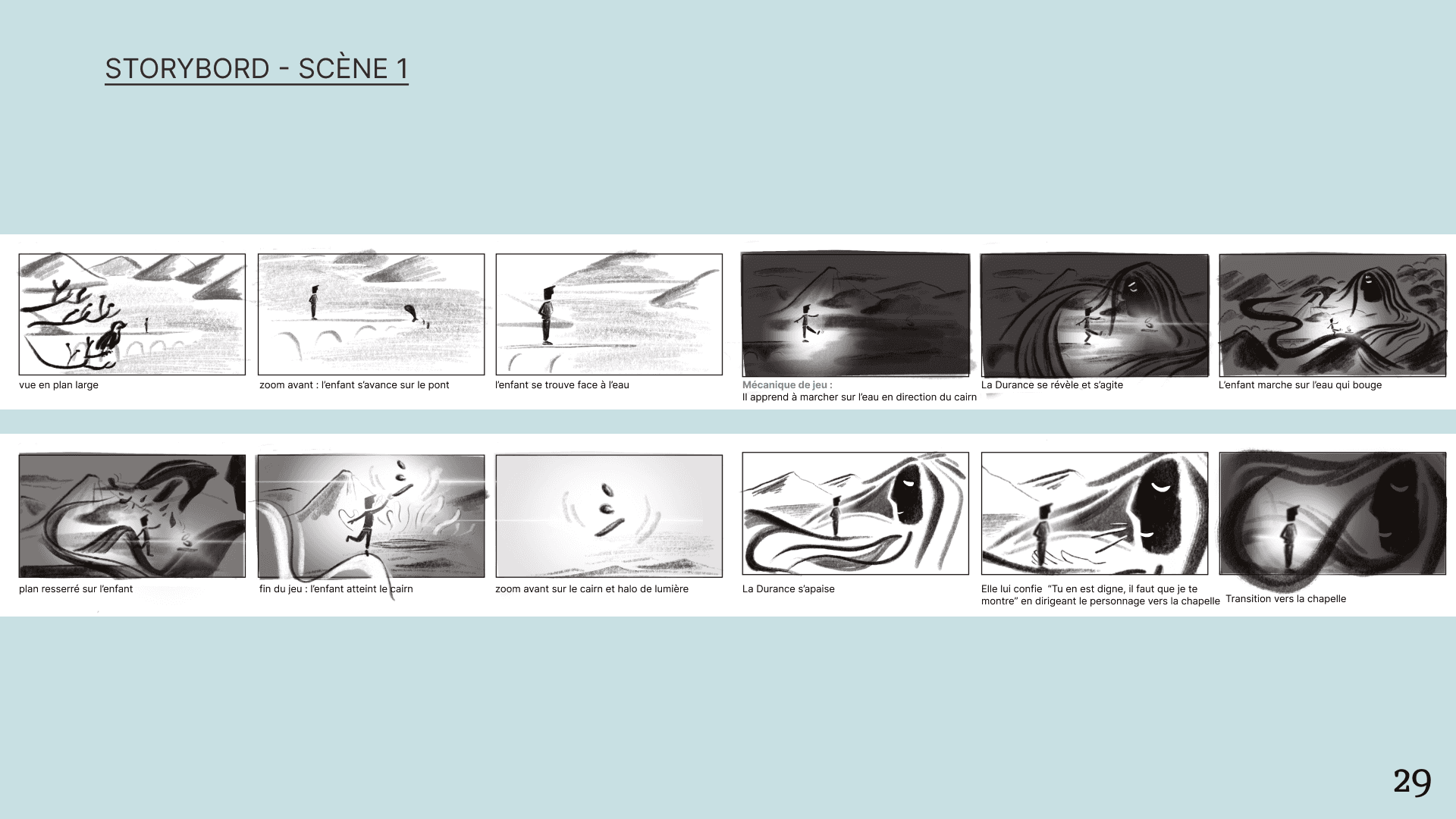 STORYBORD - SCÈNE 1

vue en plan large

zoom avant : l'enfant s'avance sur le pont

l'enfant se trouve face à l'eau

Mécanique de jeu :
Il apprend à marcher sur l'eau en direction du cairn

La Durance se révèle et s'agite

L'enfant marche sur l'eau qui bouge

plan resserré sur l'enfant

fin du jeu : l'enfant atteint le cairn

zoom avant sur le cairn et halo de lumière

La Durance s'apaise

Elle lui confie "Tu en est digne, il faut que je te montre" en dirigeant le personnage vers la chapelle

Transition vers la chapelle

29