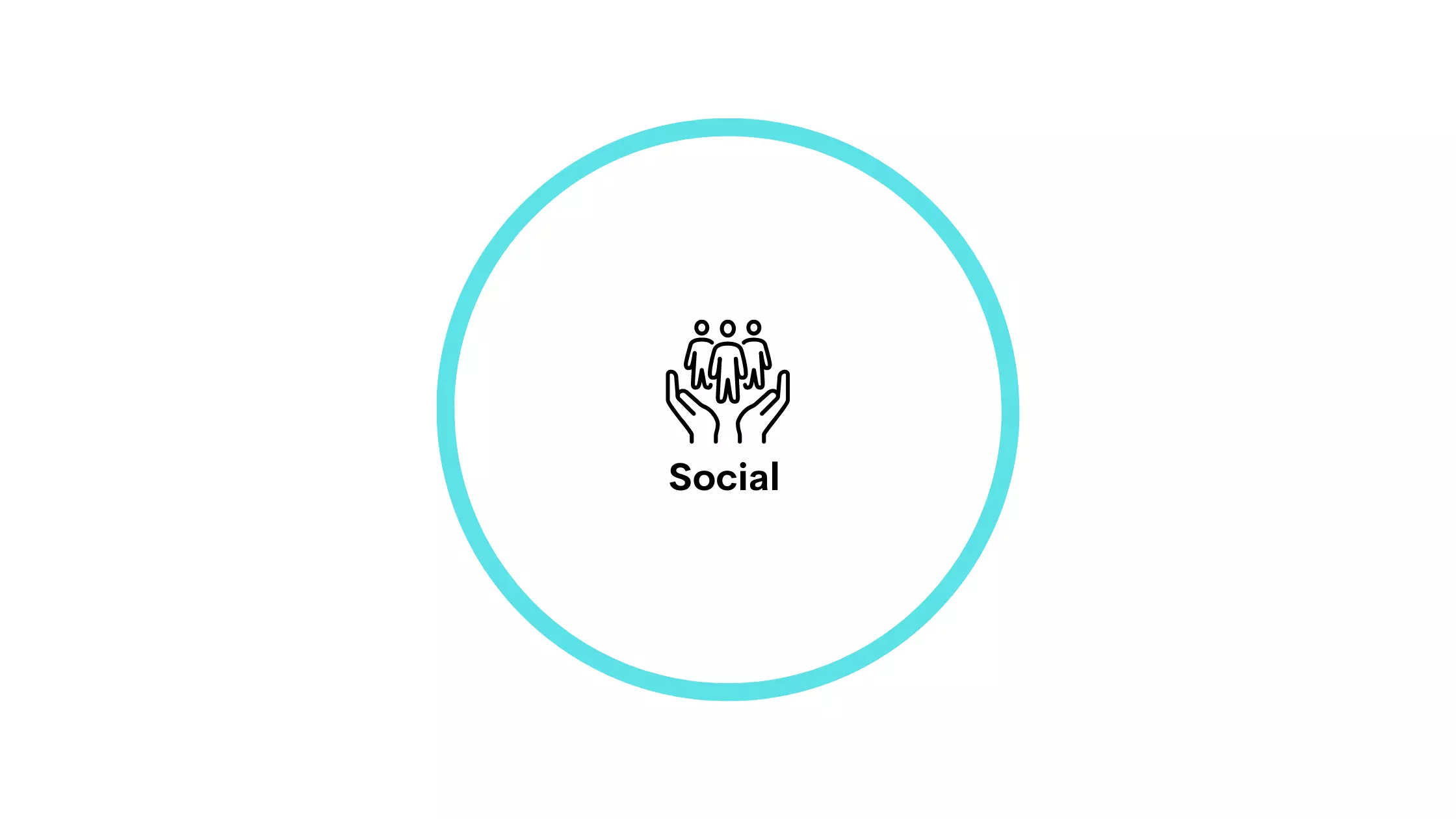 Social