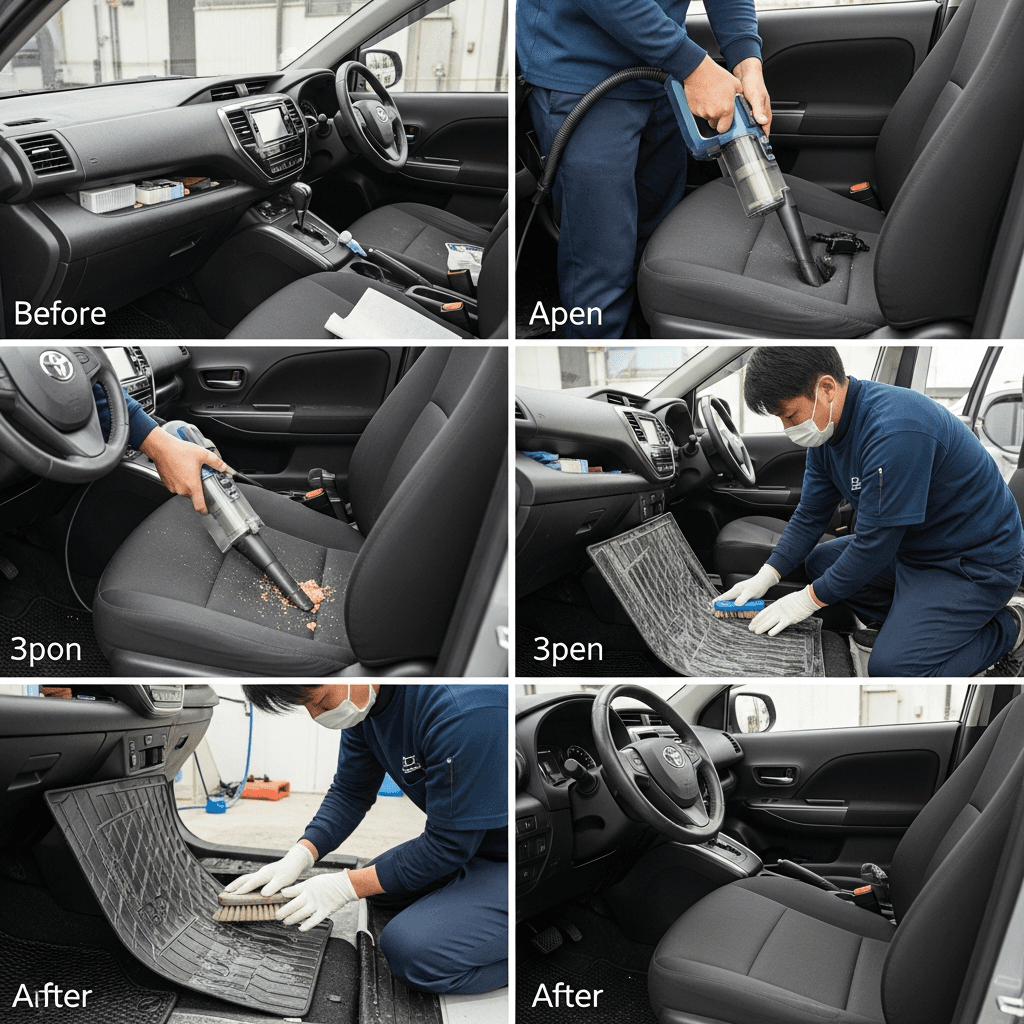 Before

Apen

3pon

3pen

Aifter

After