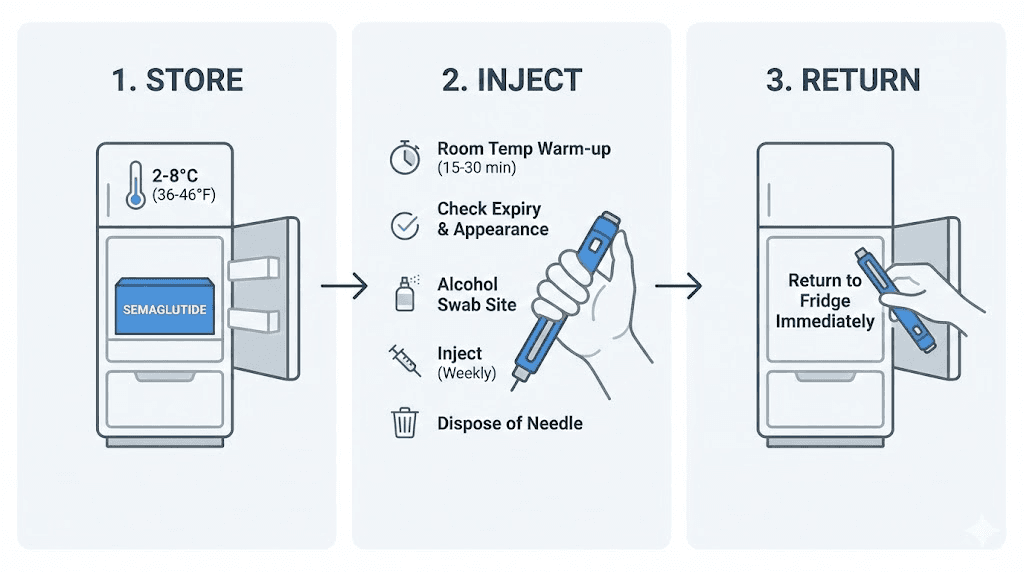 1. STORE

2-8°C
(36-46°F)

SEMAGLUTIDE

2. INJECT

Room Temp Warm-up
(15-30 min)

Check Expiry
& Appearance

Alcohol
Swab Site

Inject
(Weekly)

Dispose of Needle

3. RETURN

Return to
Fridge
Immediately