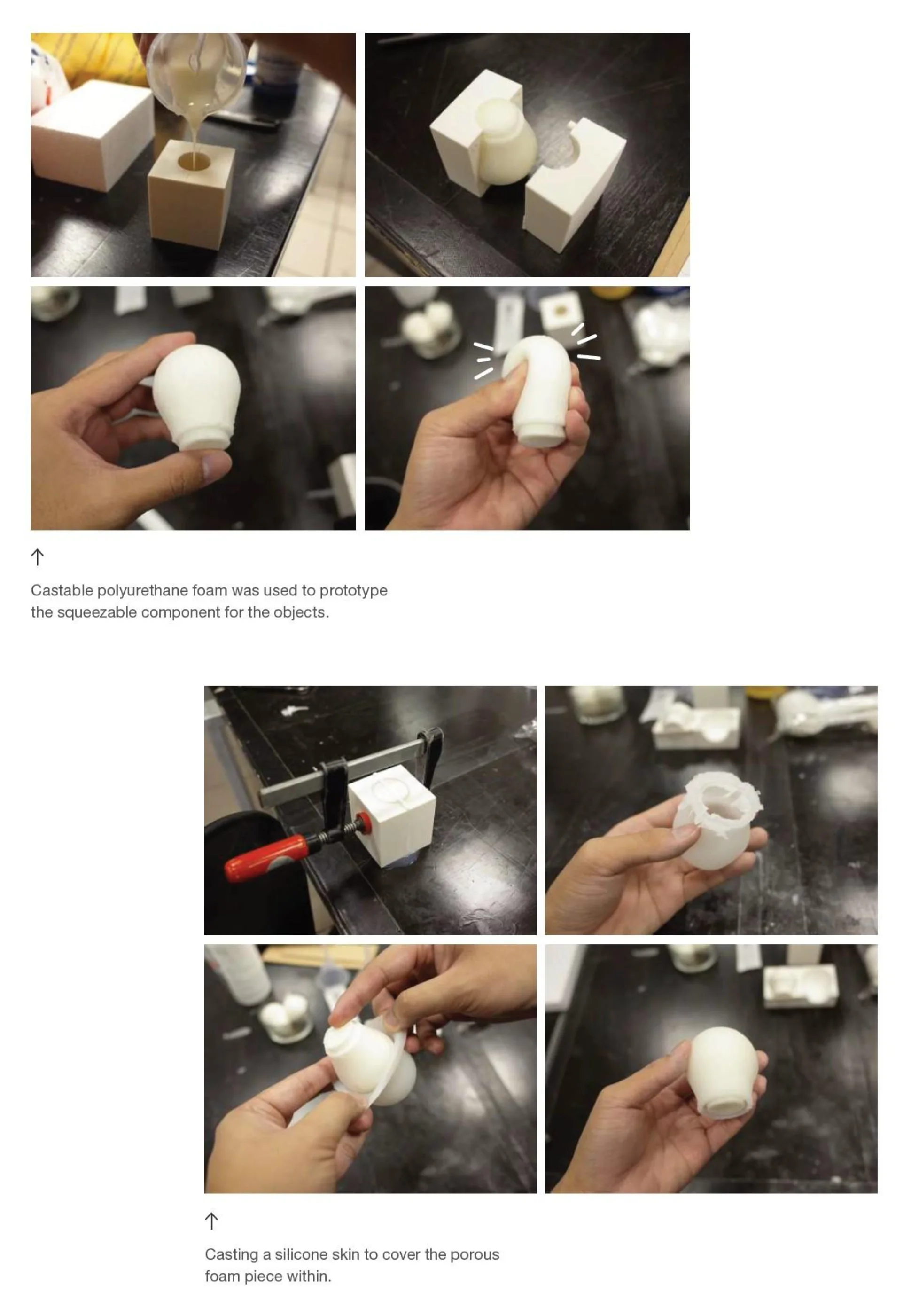 ↑

Castable polyurethane foam was used to prototype the squeezable component for the objects.

↑

Casting a silicone skin to cover the porous foam piece within.